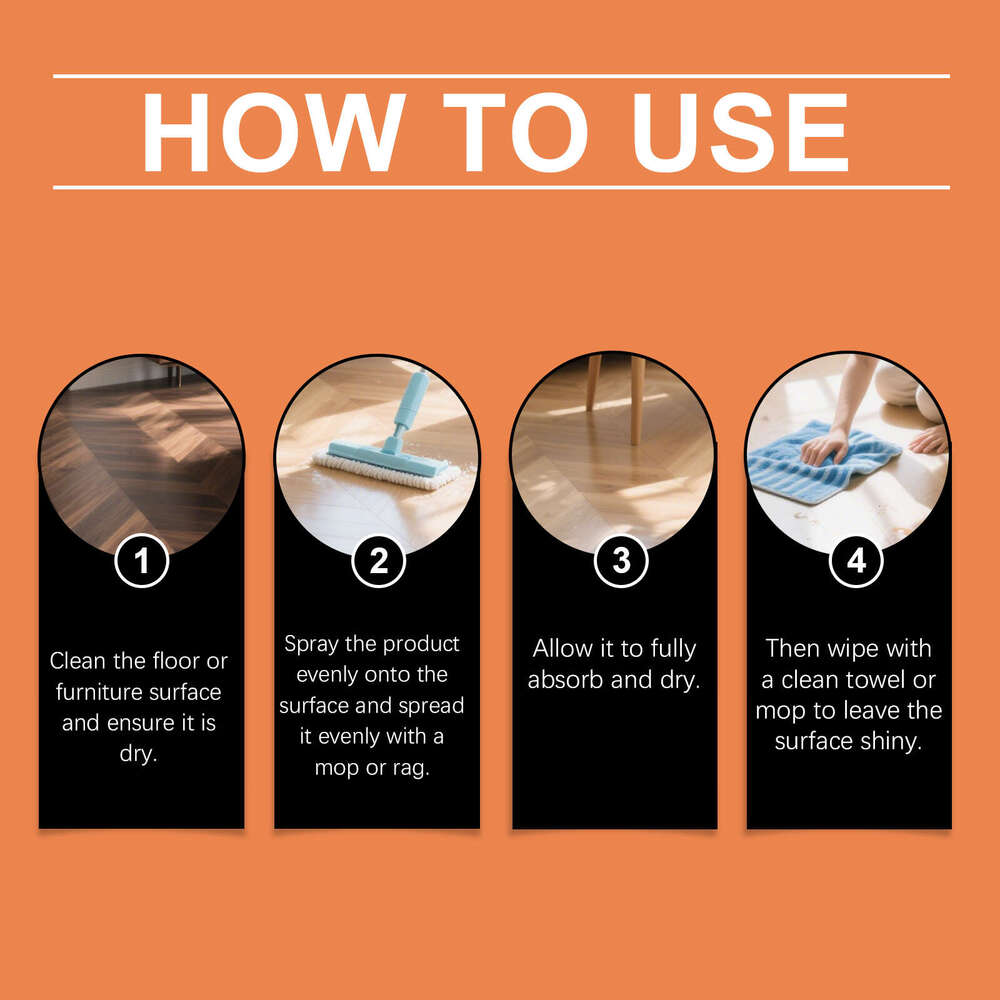 HOW TO USE

1

Clean the floor or furniture surface and ensure it is dry.

2

Spray the product evenly onto the surface and spread it evenly with a mop or rag.

3

Allow it to fully absorb and dry.

4

Then wipe with a clean towel or mop to leave the surface shiny.