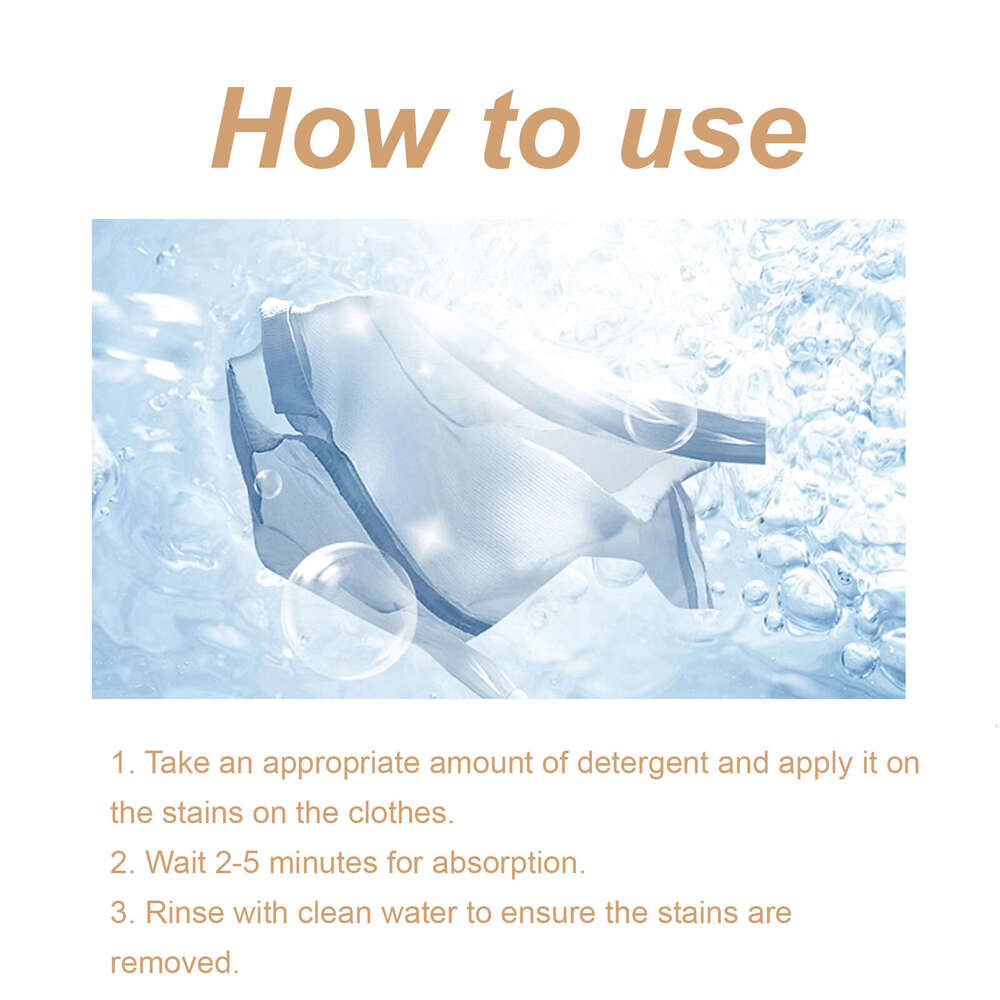 How to use

1. Take an appropriate amount of detergent and apply it on the stains on the clothes.
2. Wait 2-5 minutes for absorption.
3. Rinse with clean water to ensure the stains are removed.