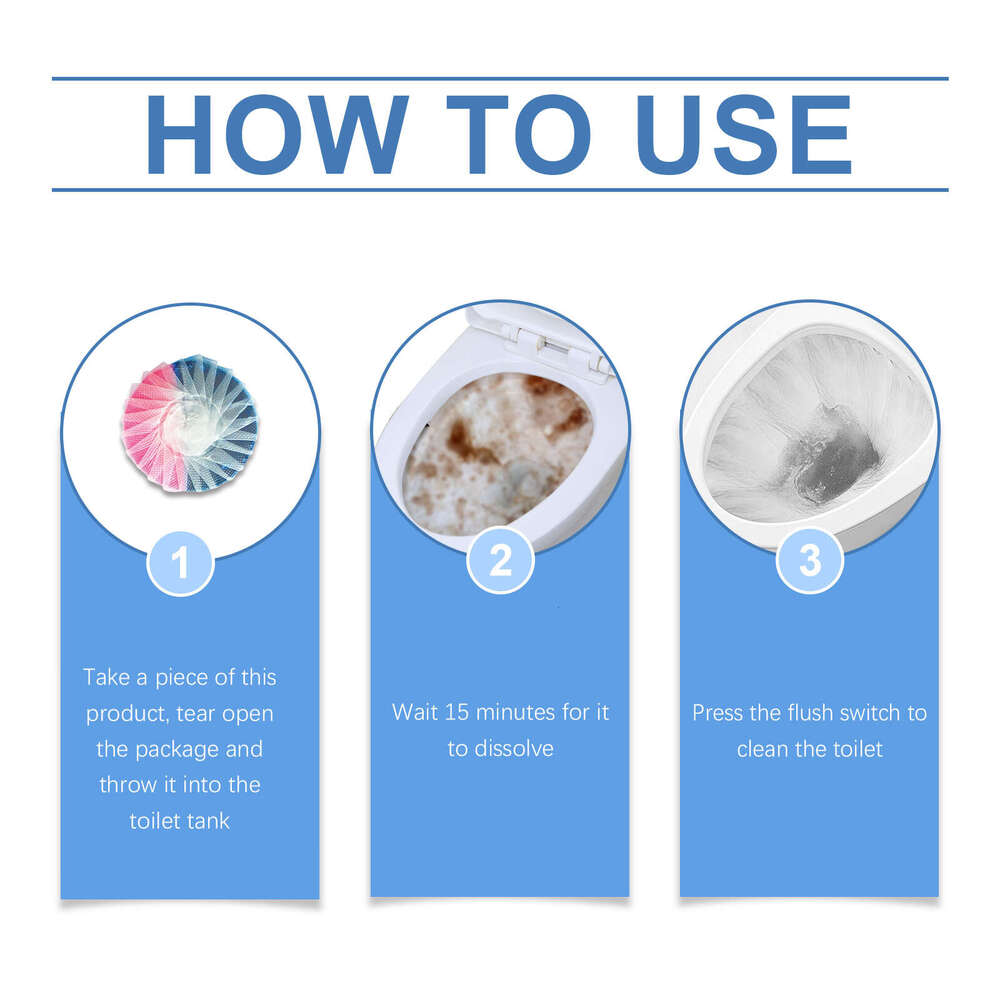 HOW TO USE

1

Take a piece of this product, tear open the package and throw it into the toilet tank

2

Wait 15 minutes for it to dissolve

3

Press the flush switch to clean the toilet