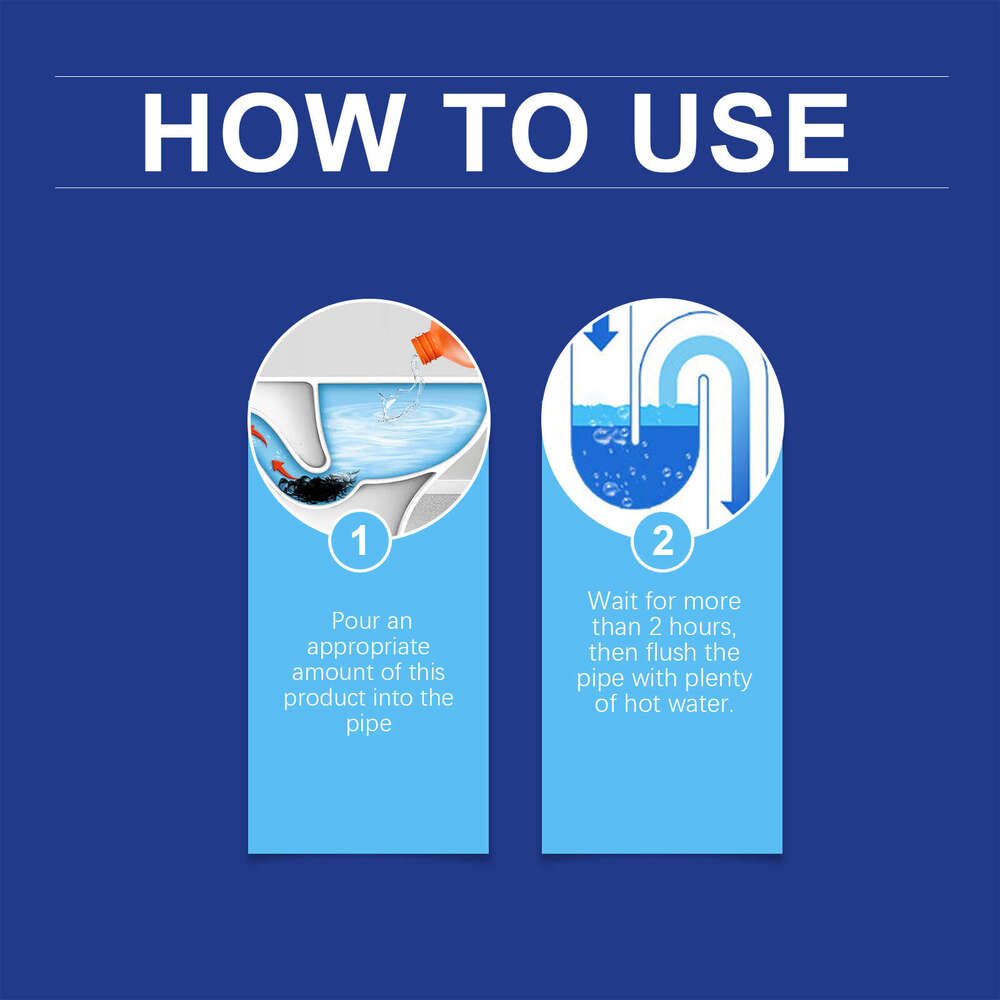 HOW TO USE

1

Pour an appropriate amount of this product into the pipe

2

Wait for more than 2 hours, then flush the pipe with plenty of hot water.