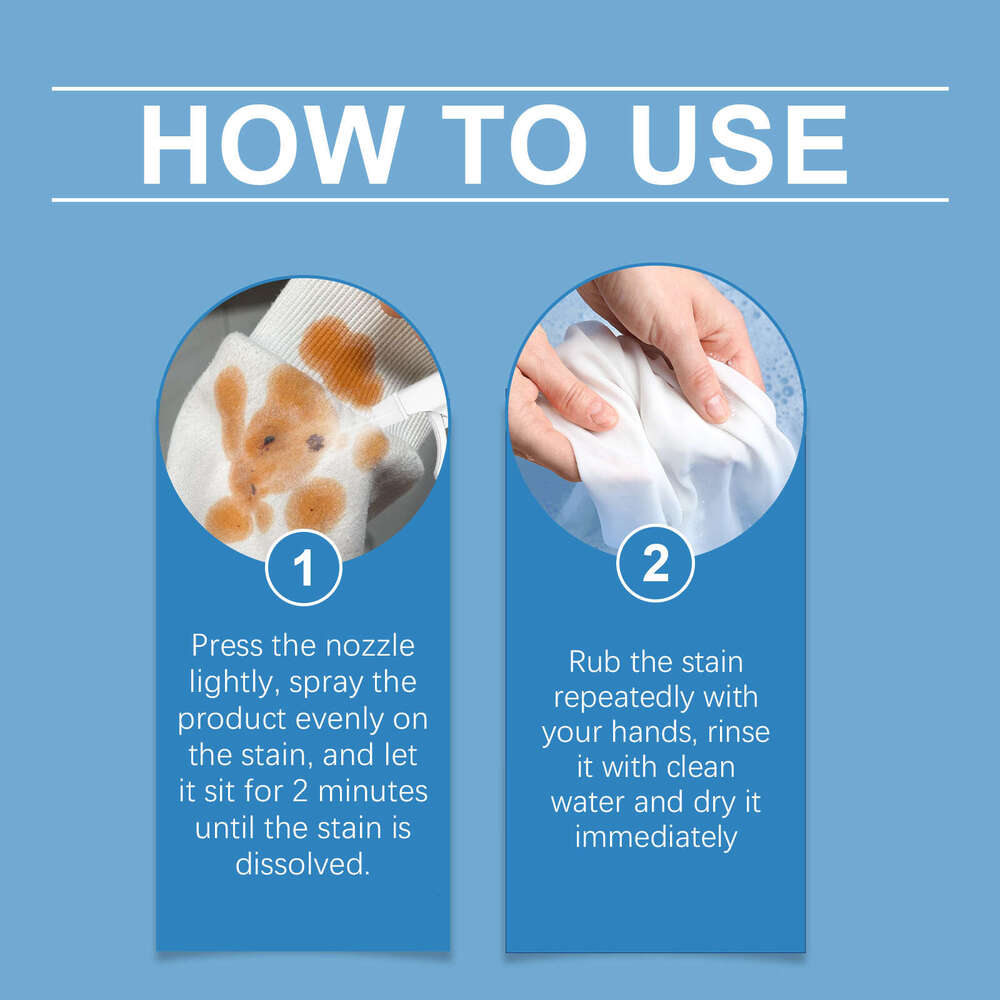 HOW TO USE

1

Press the nozzle lightly, spray the product evenly on the stain, and let it sit for 2 minutes until the stain is dissolved.

2

Rub the stain repeatedly with your hands, rinse it with clean water and dry it immediately