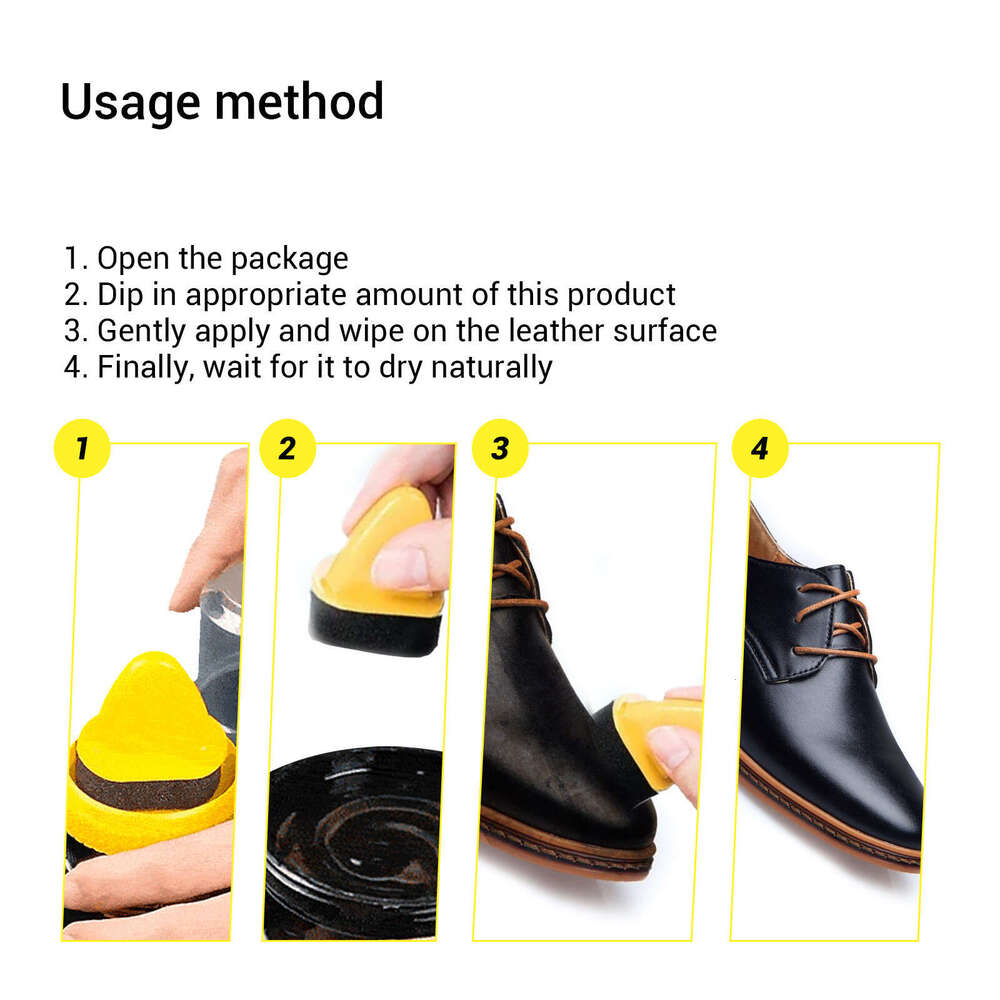 Usage method

1. Open the package
2. Dip in appropriate amount of this product
3. Gently apply and wipe on the leather surface
4. Finally, wait for it to dry naturally

1

2

3

4