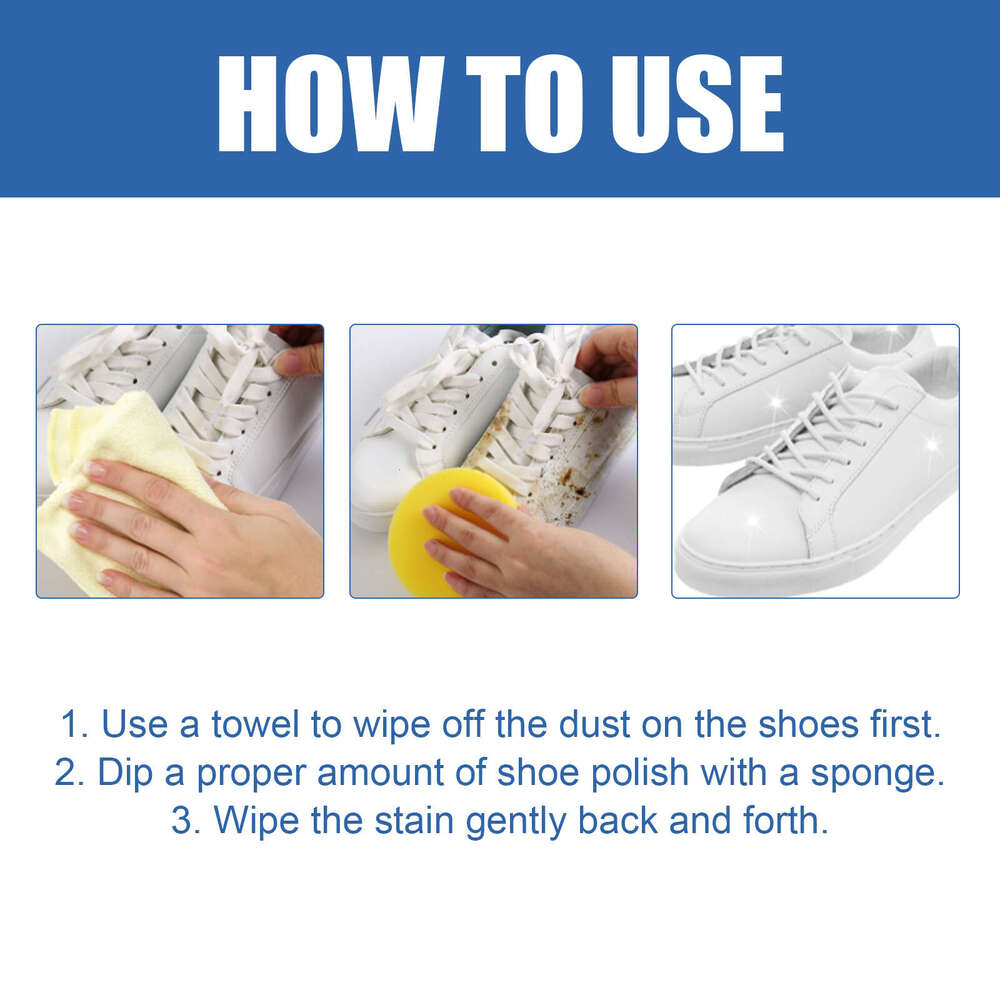 HOW TO USE

1. Use a towel to wipe off the dust on the shoes first.
2. Dip a proper amount of shoe polish with a sponge.
3. Wipe the stain gently back and forth.