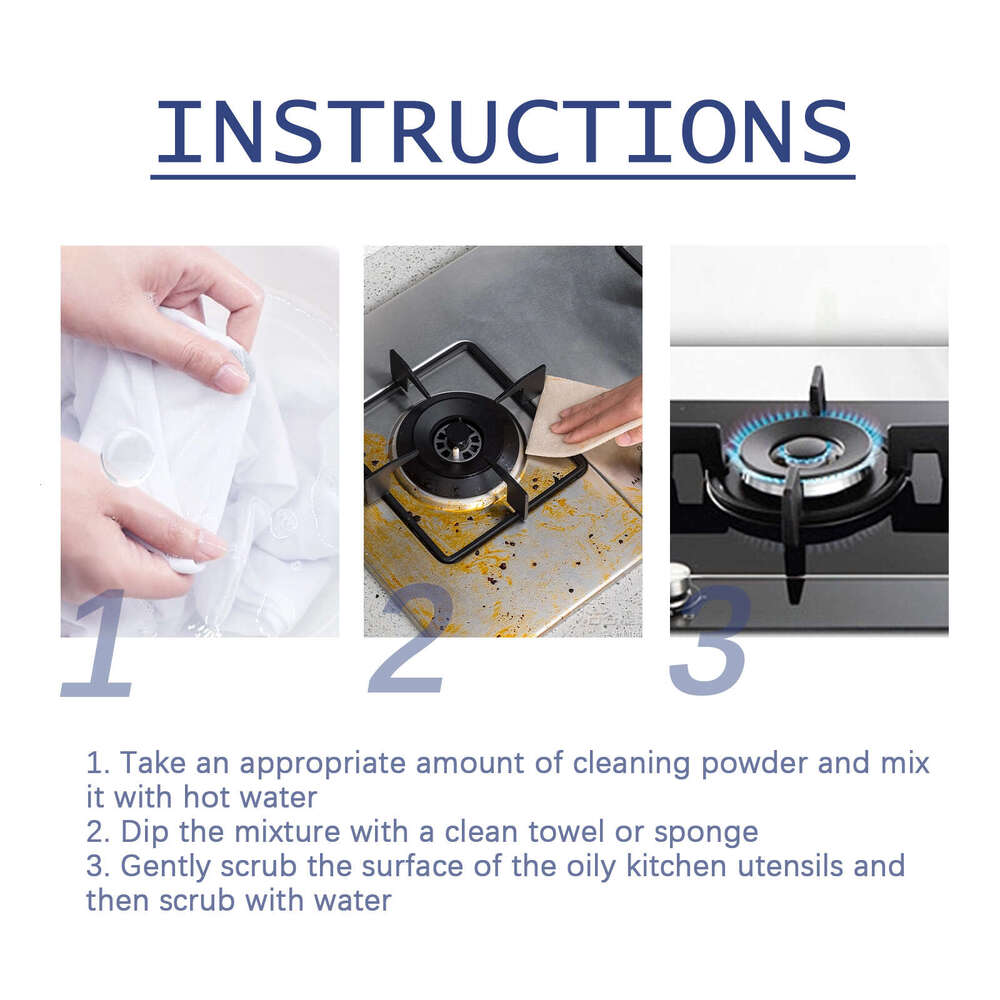 INSTRUCTIONS

1

2

3

1. Take an appropriate amount of cleaning powder and mix it with hot water
2. Dip the mixture with a clean towel or sponge
3. Gently scrub the surface of the oily kitchen utensils and then scrub with water