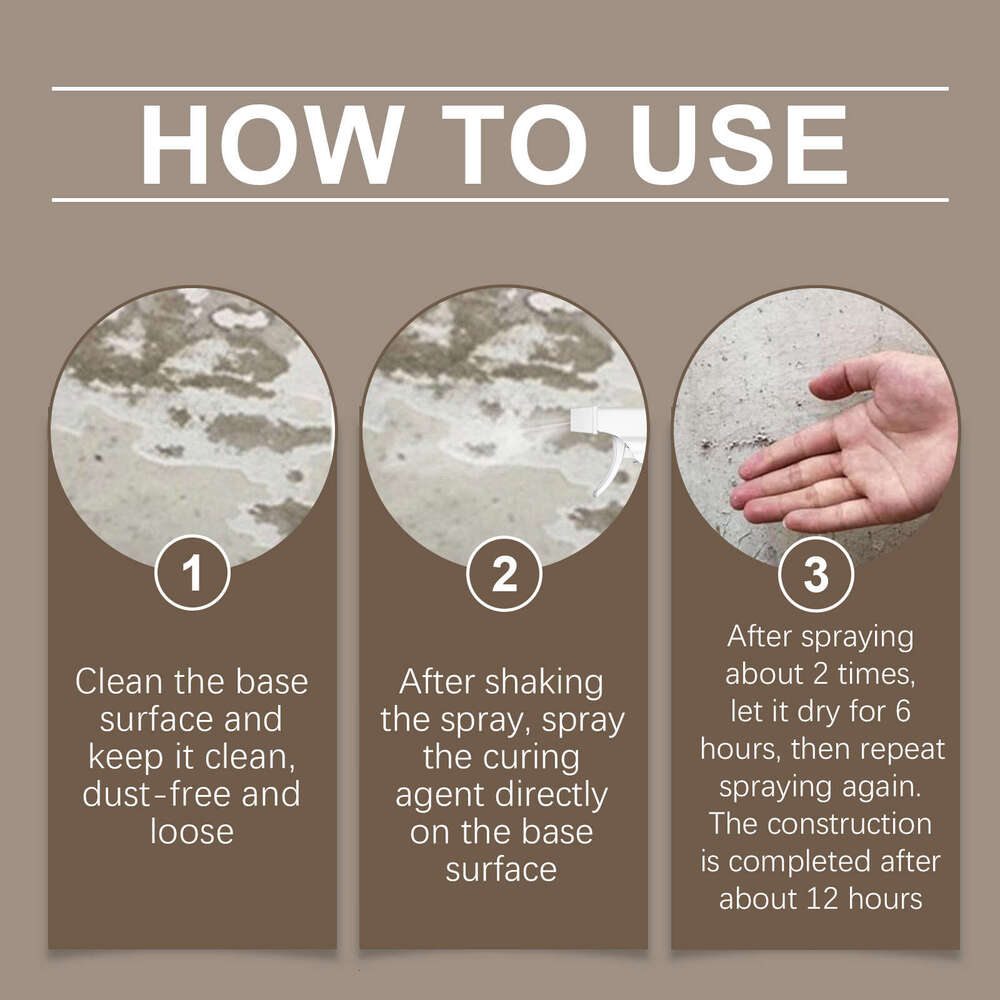 HOW TO USE

1

Clean the base surface and keep it clean, dust-free and loose

2

After shaking the spray, spray the curing agent directly on the base surface

3

After spraying about 2 times, let it dry for 6 hours, then repeat spraying again. The construction is completed after about 12 hours