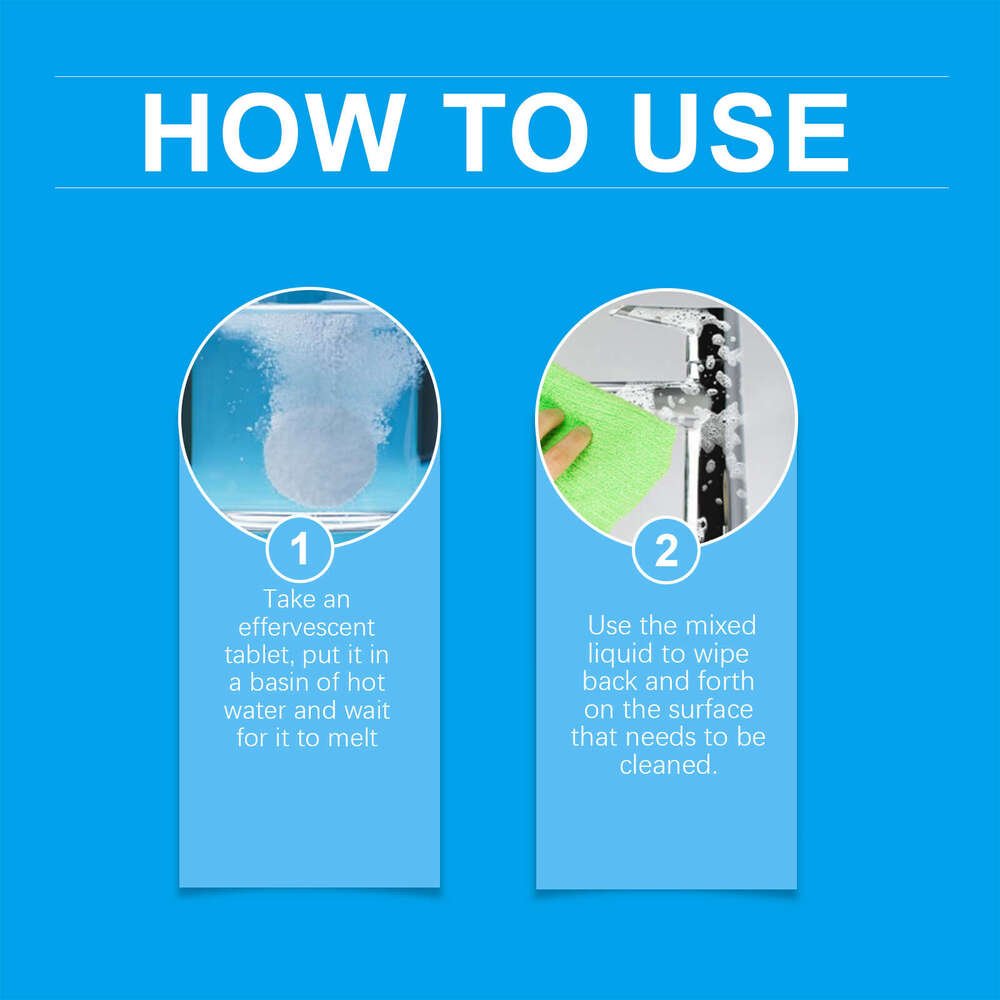 HOW TO USE

1

Take an effervescent tablet, put it in a basin of hot water and wait for it to melt

2

Use the mixed liquid to wipe back and forth on the surface that needs to be cleaned.