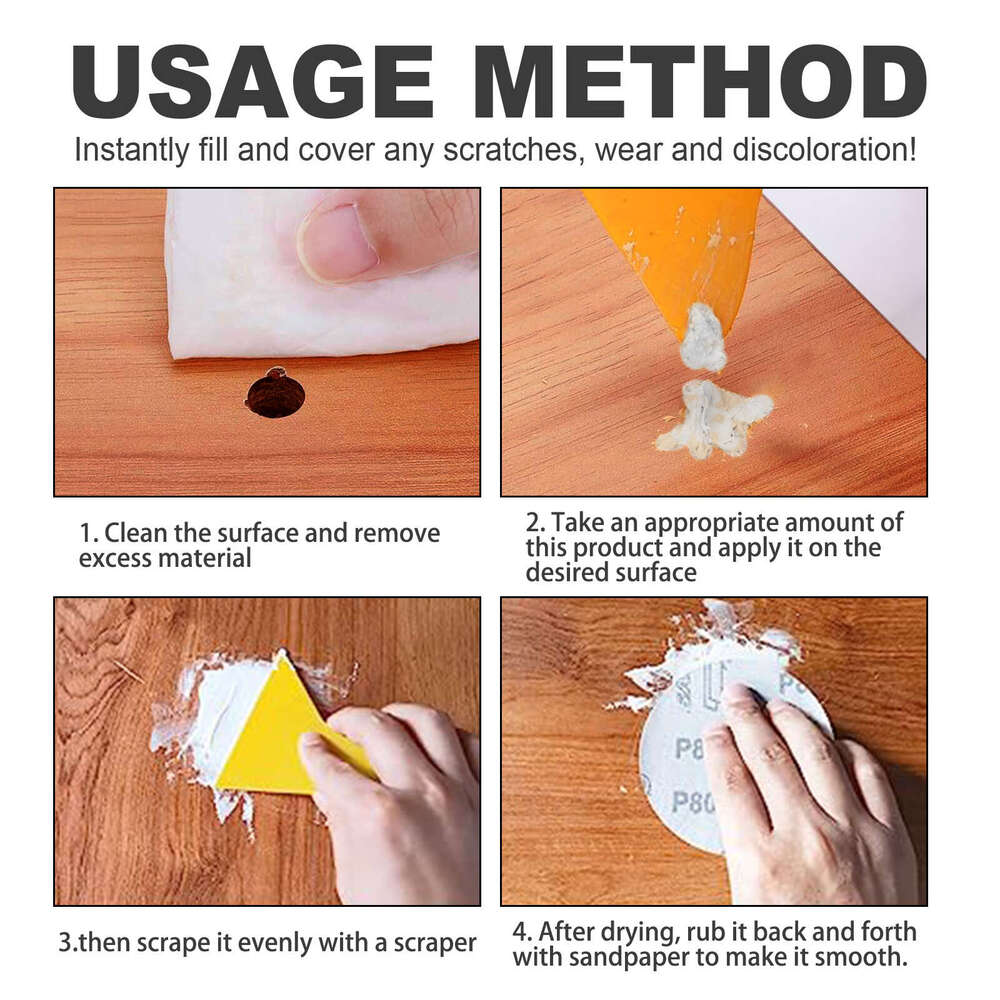 USAGE METHOD

Instantly fill and cover any scratches, wear and discoloration!

1. Clean the surface and remove excess material

2. Take an appropriate amount of this product and apply it on the desired surface

P8

P80

3.then scrape it evenly with a scraper

4. After drying, rub it back and forth with sandpaper to make it smooth.