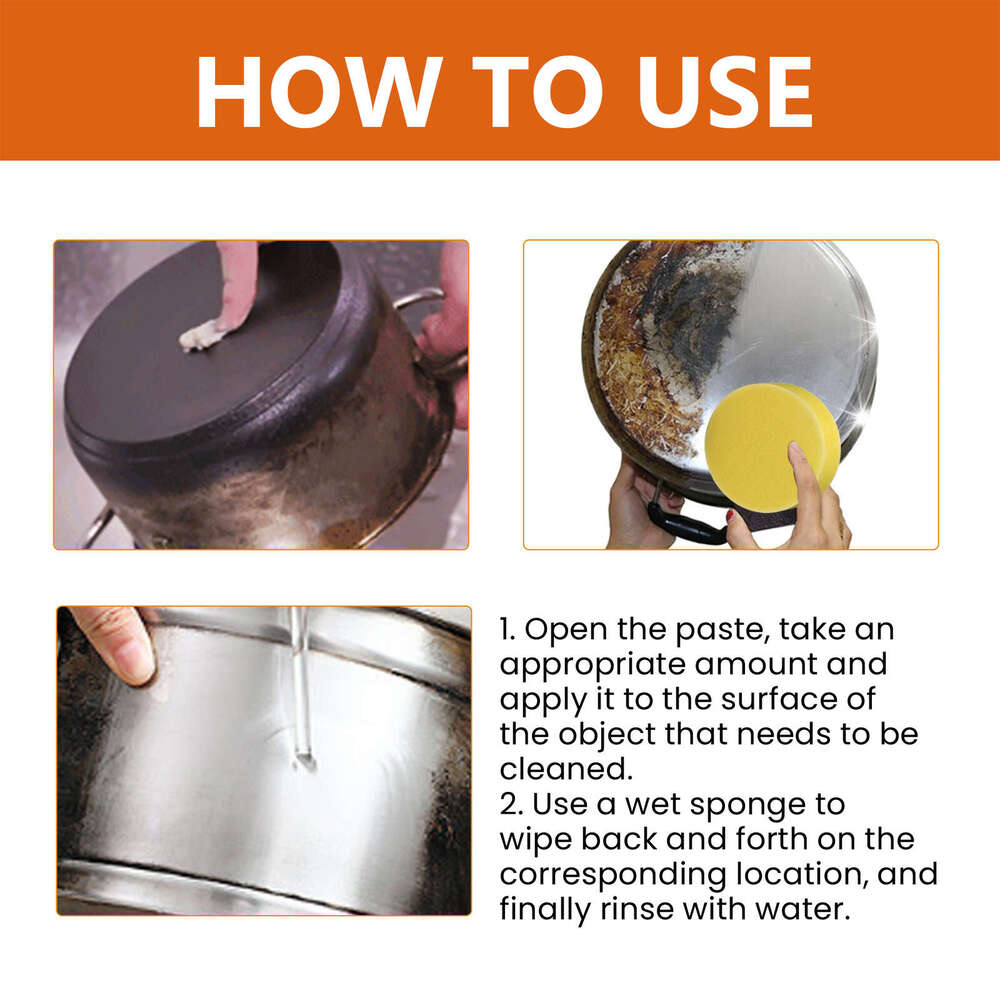 HOW TO USE

1. Open the paste, take an appropriate amount and apply it to the surface of the object that needs to be cleaned.
2. Use a wet sponge to wipe back and forth on the corresponding location, and finally rinse with water.