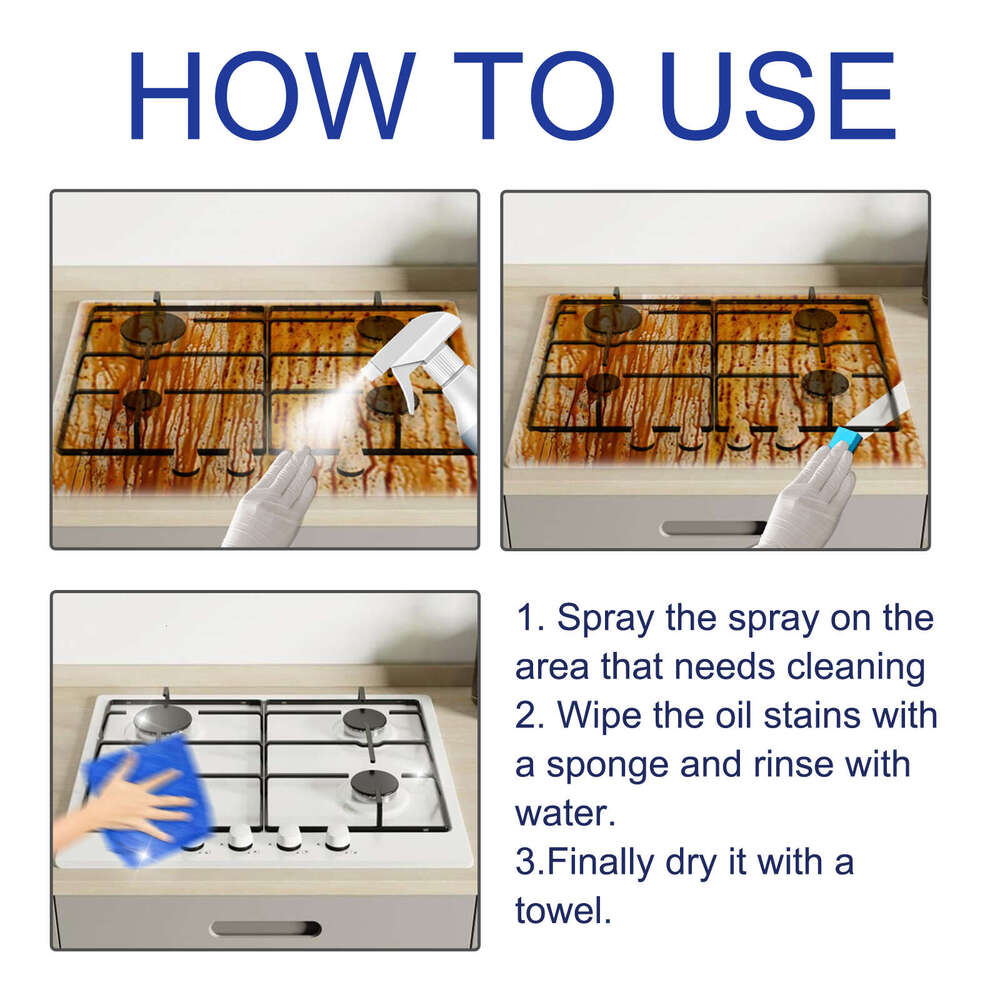 HOW TO USE

1. Spray the spray on the area that needs cleaning
2. Wipe the oil stains with a sponge and rinse with water.
3.Finally dry it with a towel.