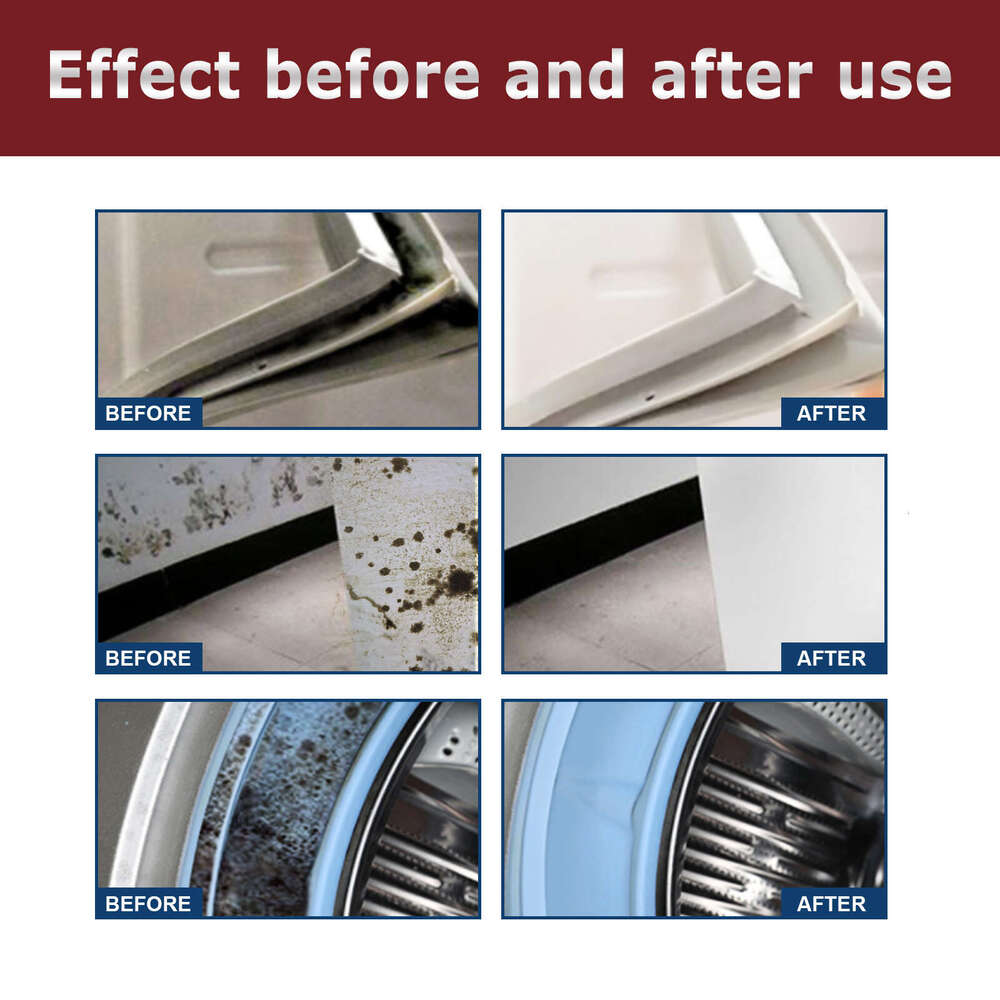 Effect before and after use

BEFORE

AFTER

BEFORE

AFTER

BEFORE

AFTER