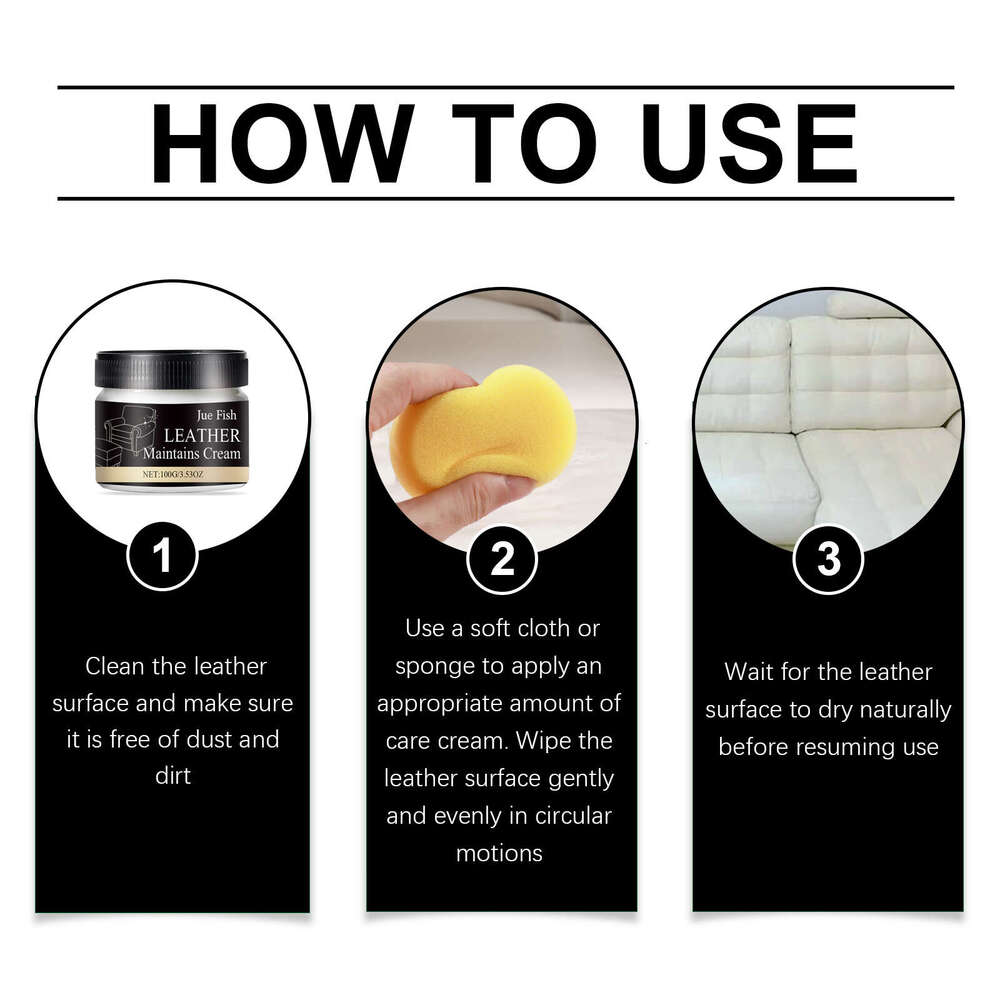 HOW TO USE

Jue Fish
LEATHER
Maintains Cream
NET:100G/3.53OZ

1

Clean the leather surface and make sure it is free of dust and dirt

2

Use a soft cloth or sponge to apply an appropriate amount of care cream. Wipe the leather surface gently and evenly in circular motions

3

Wait for the leather surface to dry naturally before resuming use