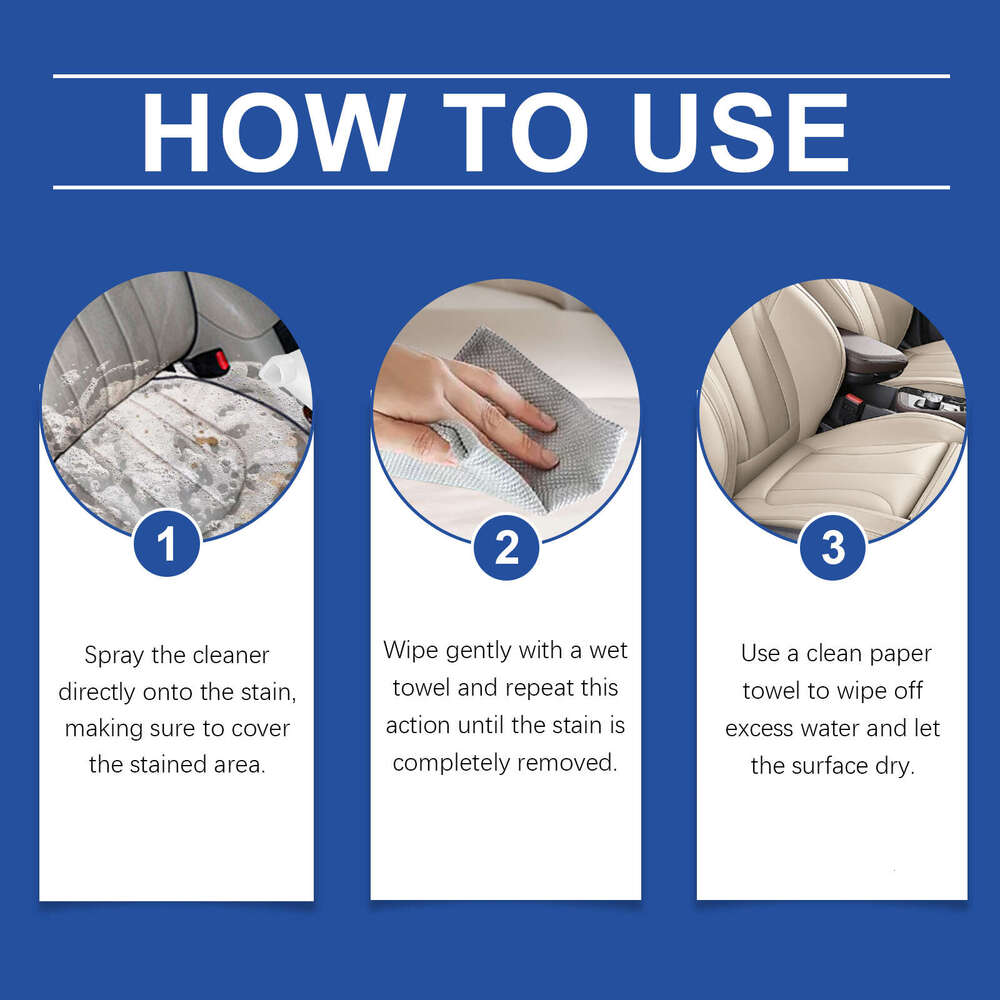 HOW TO USE

1

Spray the cleaner directly onto the stain, making sure to cover the stained area.

2

Wipe gently with a wet towel and repeat this action until the stain is completely removed.

3

Use a clean paper towel to wipe off excess water and let the surface dry.