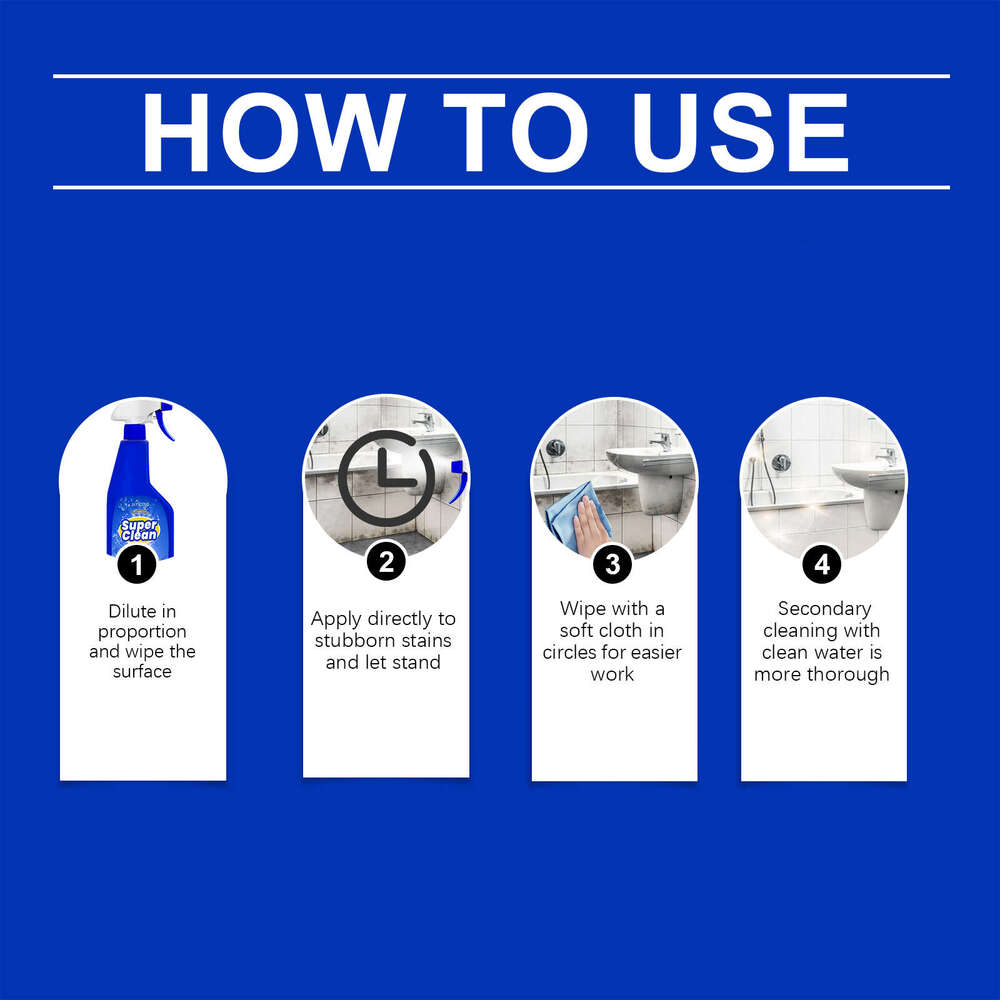 HOW TO USE

Super Clean

1
Dilute in proportion and wipe the surface

2
Apply directly to stubborn stains and let stand

3
Wipe with a soft cloth in circles for easier work

4
Secondary cleaning with clean water is more thorough