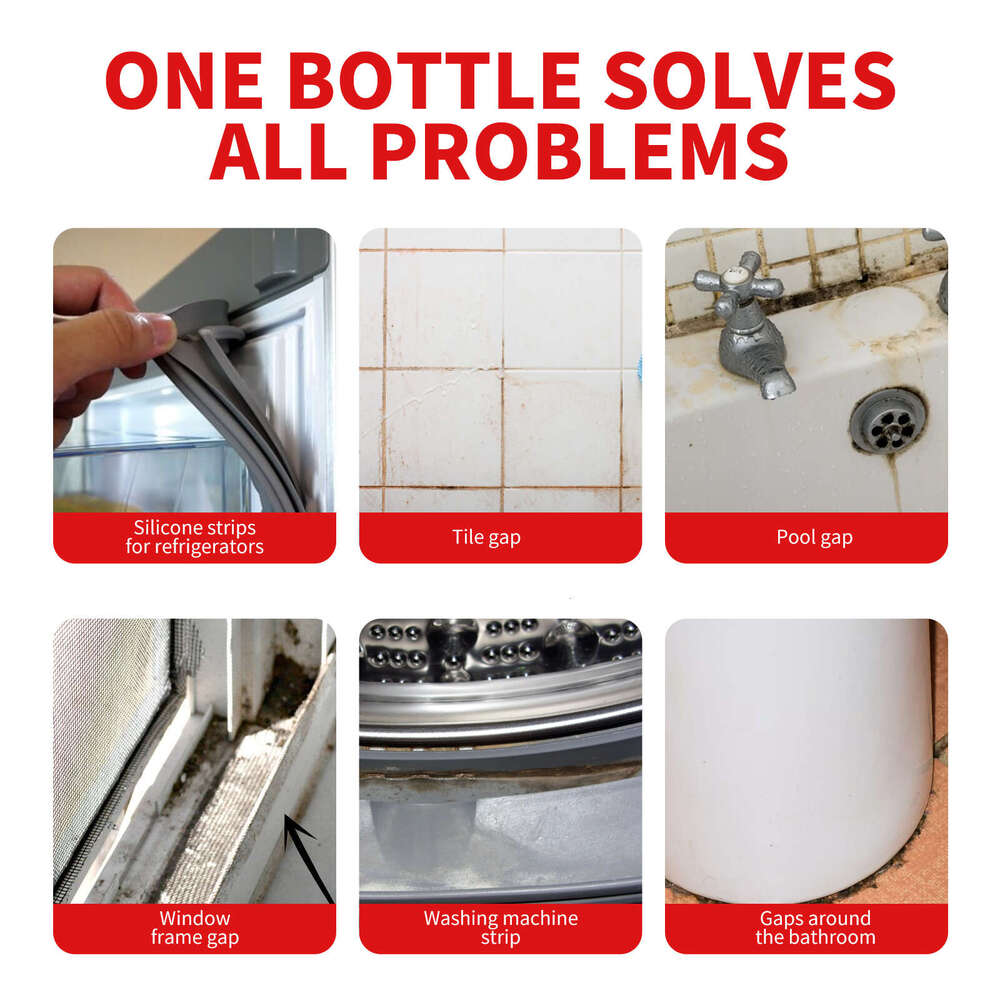 ONE BOTTLE SOLVES ALL PROBLEMS

Silicone strips for refrigerators

Tile gap

Pool gap

Window frame gap

Washing machine strip

Gaps around the bathroom