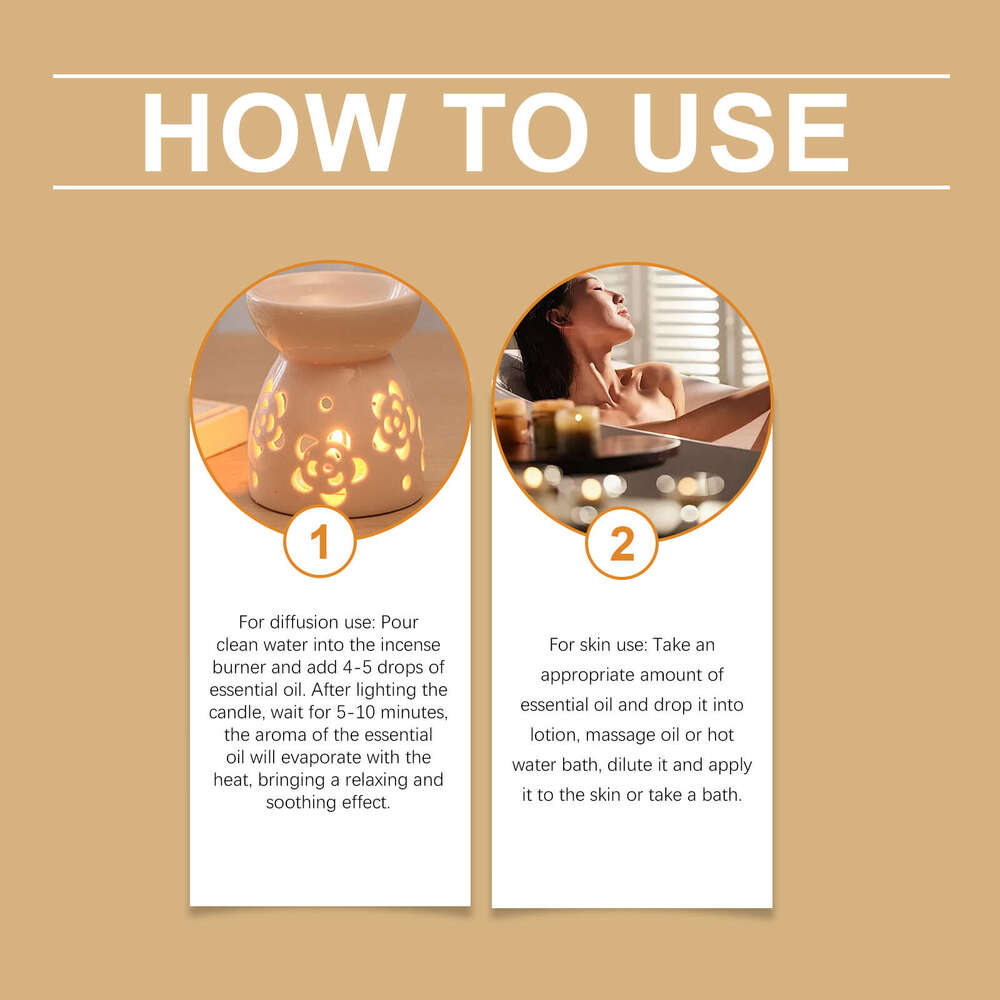 HOW TO USE

1

For diffusion use: Pour clean water into the incense burner and add 4-5 drops of essential oil. After lighting the candle, wait for 5-10 minutes, the aroma of the essential oil will evaporate with the heat, bringing a relaxing and soothing effect.

2

For skin use: Take an appropriate amount of essential oil and drop it into lotion, massage oil or hot water bath, dilute it and apply it to the skin or take a bath.