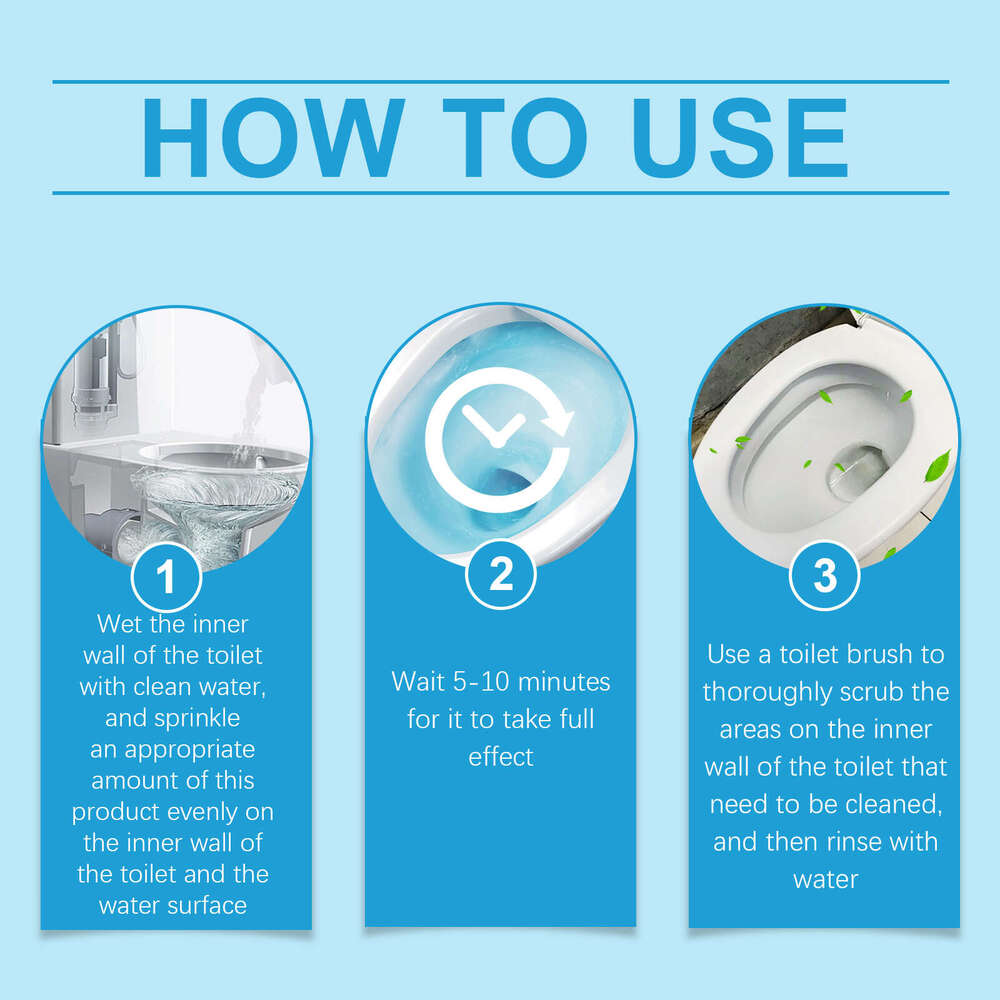 HOW TO USE

1
Wet the inner wall of the toilet with clean water, and sprinkle an appropriate amount of this product evenly on the inner wall of the toilet and the water surface

2
Wait 5-10 minutes for it to take full effect

3
Use a toilet brush to thoroughly scrub the areas on the inner wall of the toilet that need to be cleaned, and then rinse with water