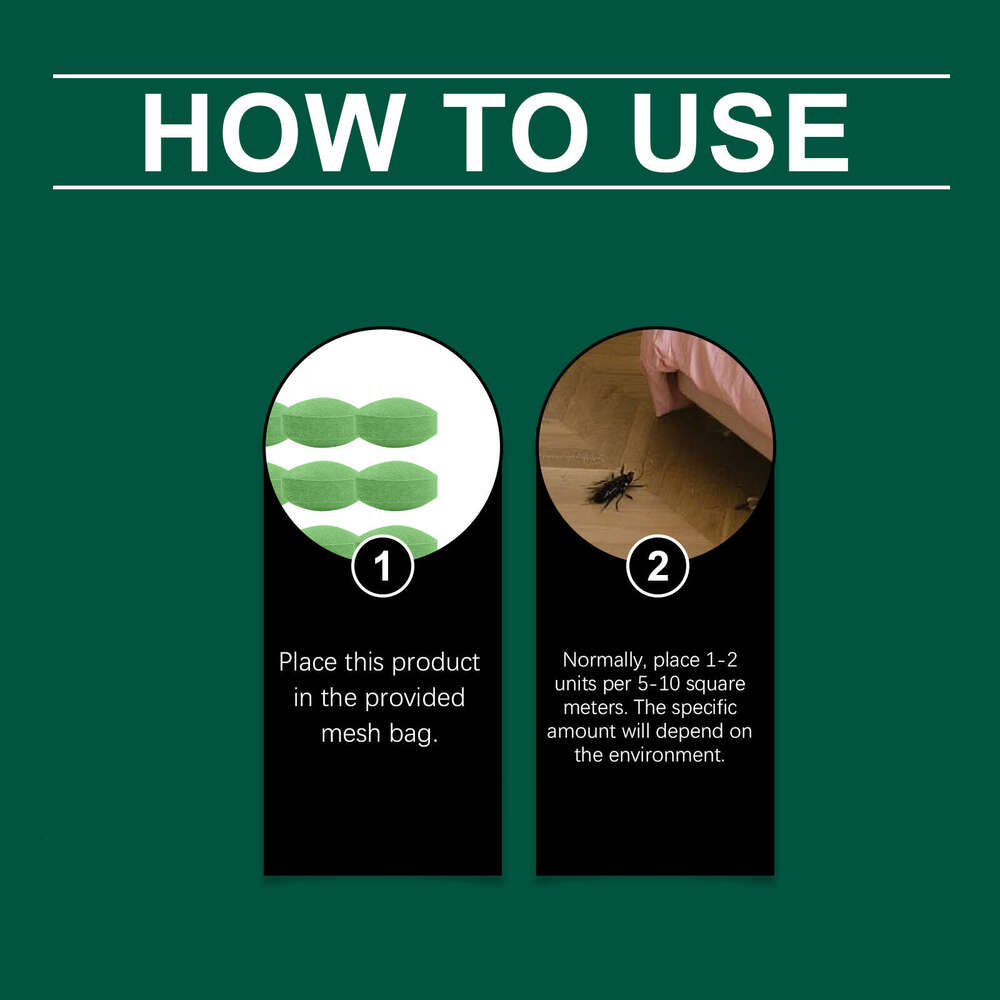 HOW TO USE

1

Place this product in the provided mesh bag.

2

Normally, place 1-2 units per 5-10 square meters. The specific amount will depend on the environment.