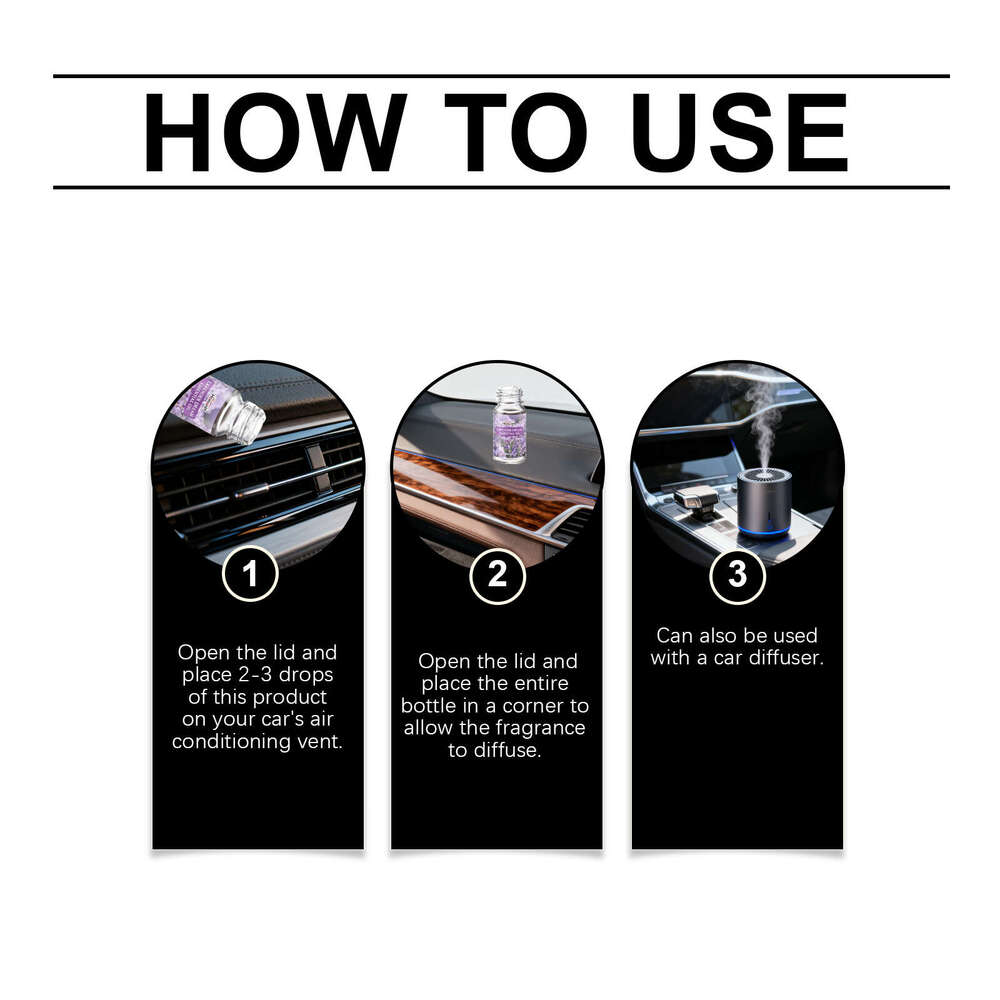 HOW TO USE

1

Open the lid and place 2-3 drops of this product on your car's air conditioning vent.

2

Open the lid and place the entire bottle in a corner to allow the fragrance to diffuse.

3

Can also be used with a car diffuser.