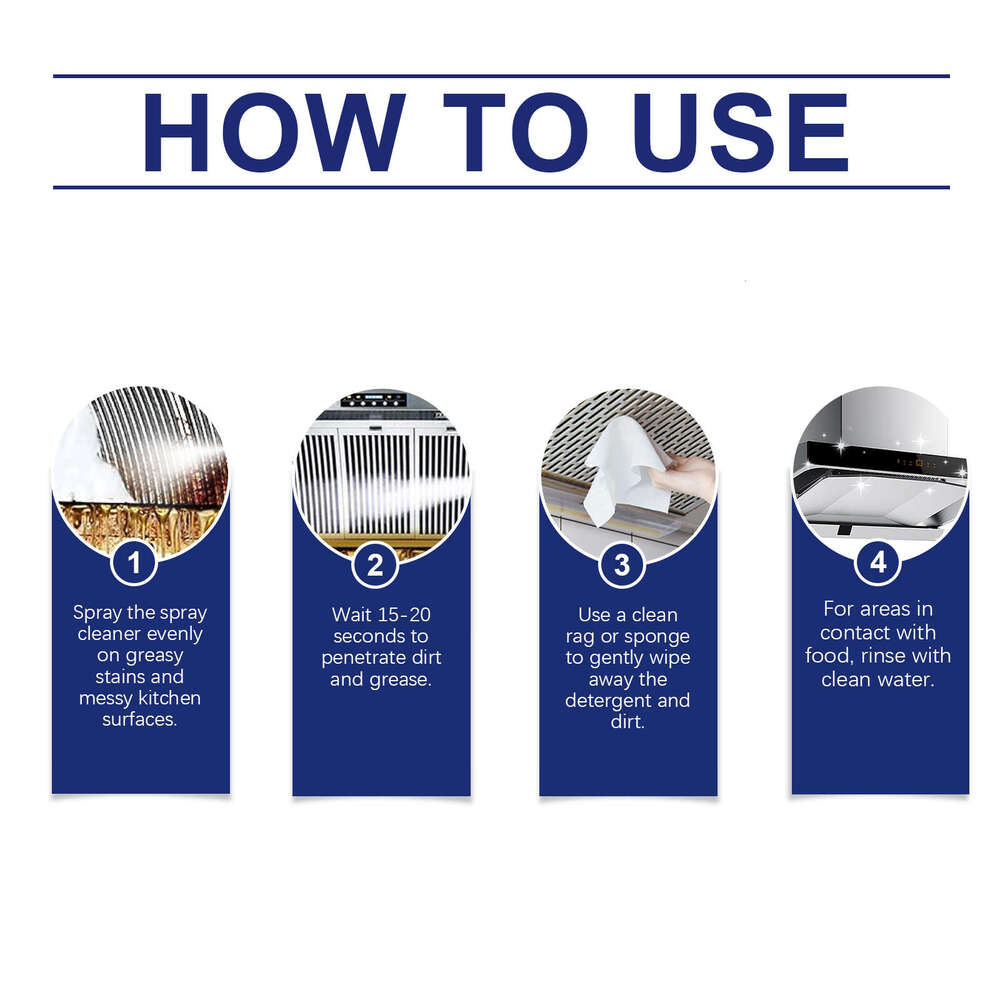 HOW TO USE

1
Spray the spray cleaner evenly on greasy stains and messy kitchen surfaces.

2
Wait 15-20 seconds to penetrate dirt and grease.

3
Use a clean rag or sponge to gently wipe away the detergent and dirt.

4
For areas in contact with food, rinse with clean water.