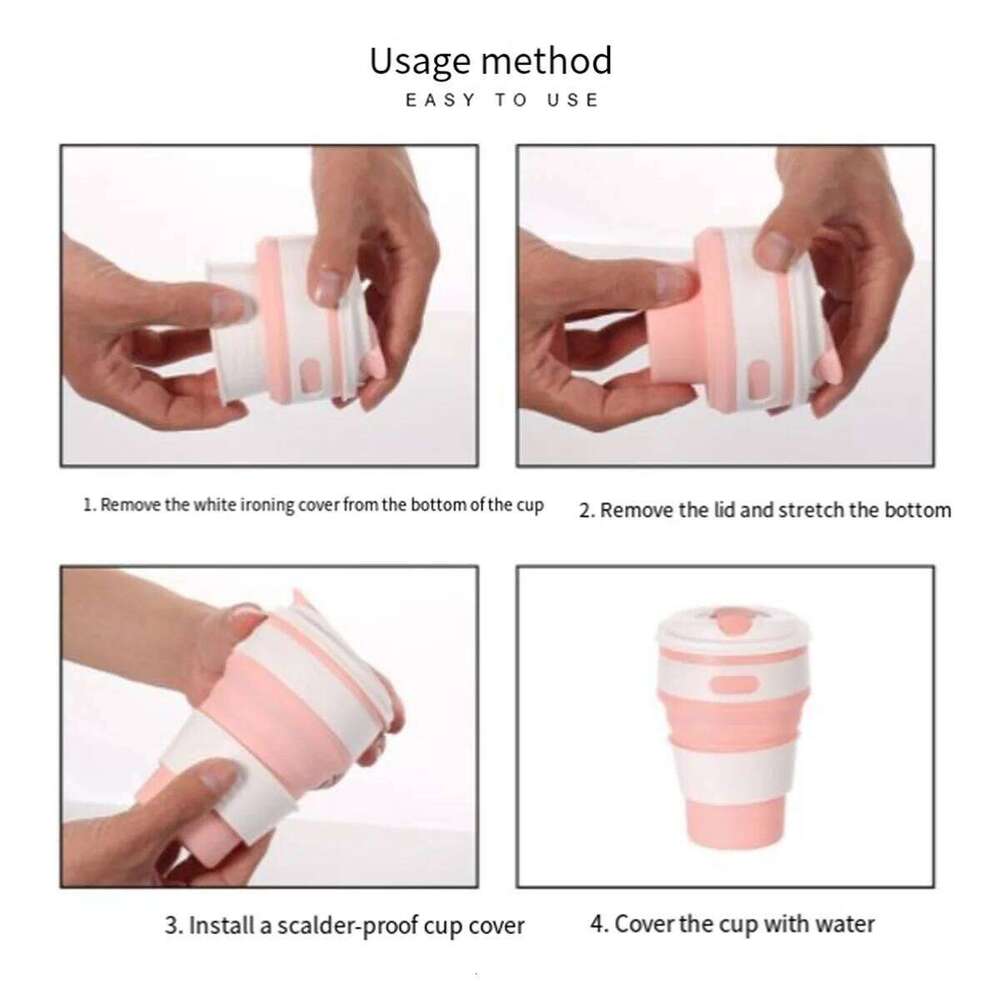 Usage method
EASY TO USE

1. Remove the white ironing cover from the bottom of the cup

2. Remove the lid and stretch the bottom

3. Install a scalder-proof cup cover

4. Cover the cup with water