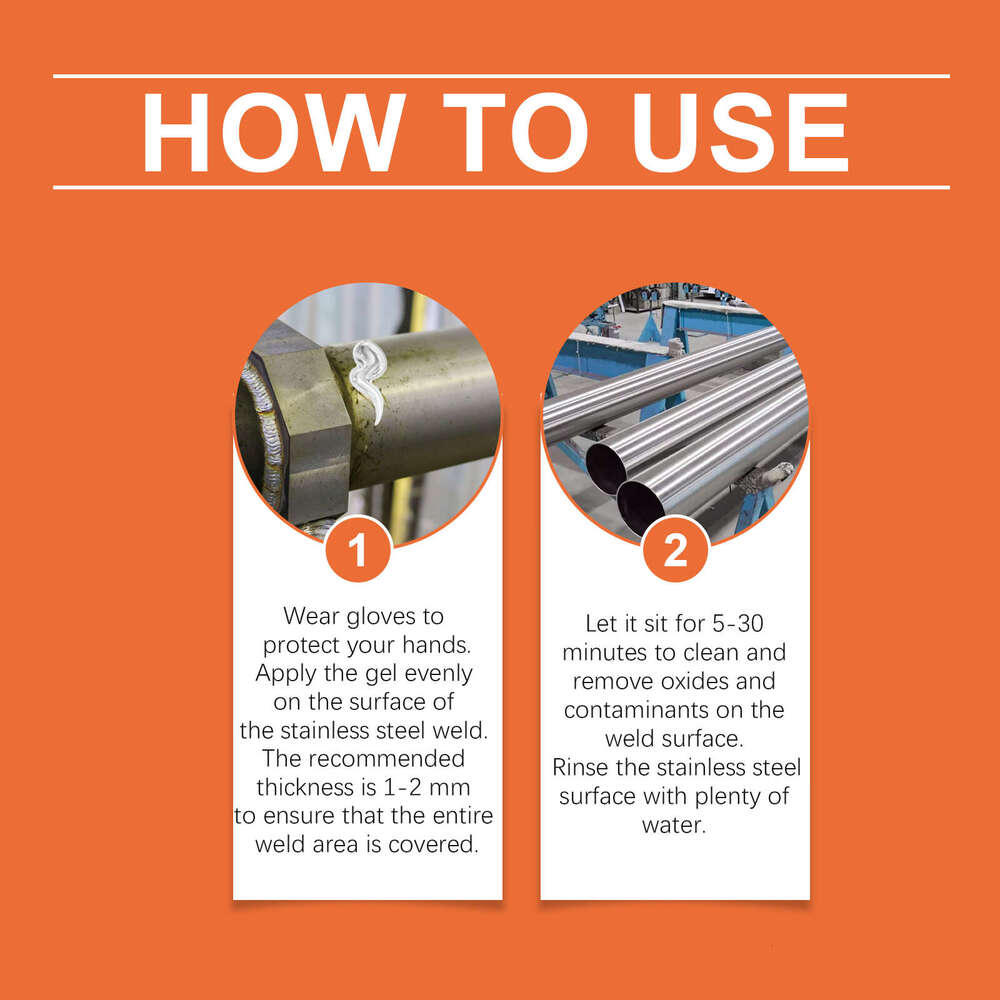 HOW TO USE

1

Wear gloves to protect your hands. Apply the gel evenly on the surface of the stainless steel weld. The recommended thickness is 1-2 mm to ensure that the entire weld area is covered.

2

Let it sit for 5-30 minutes to clean and remove oxides and contaminants on the weld surface. Rinse the stainless steel surface with plenty of water.