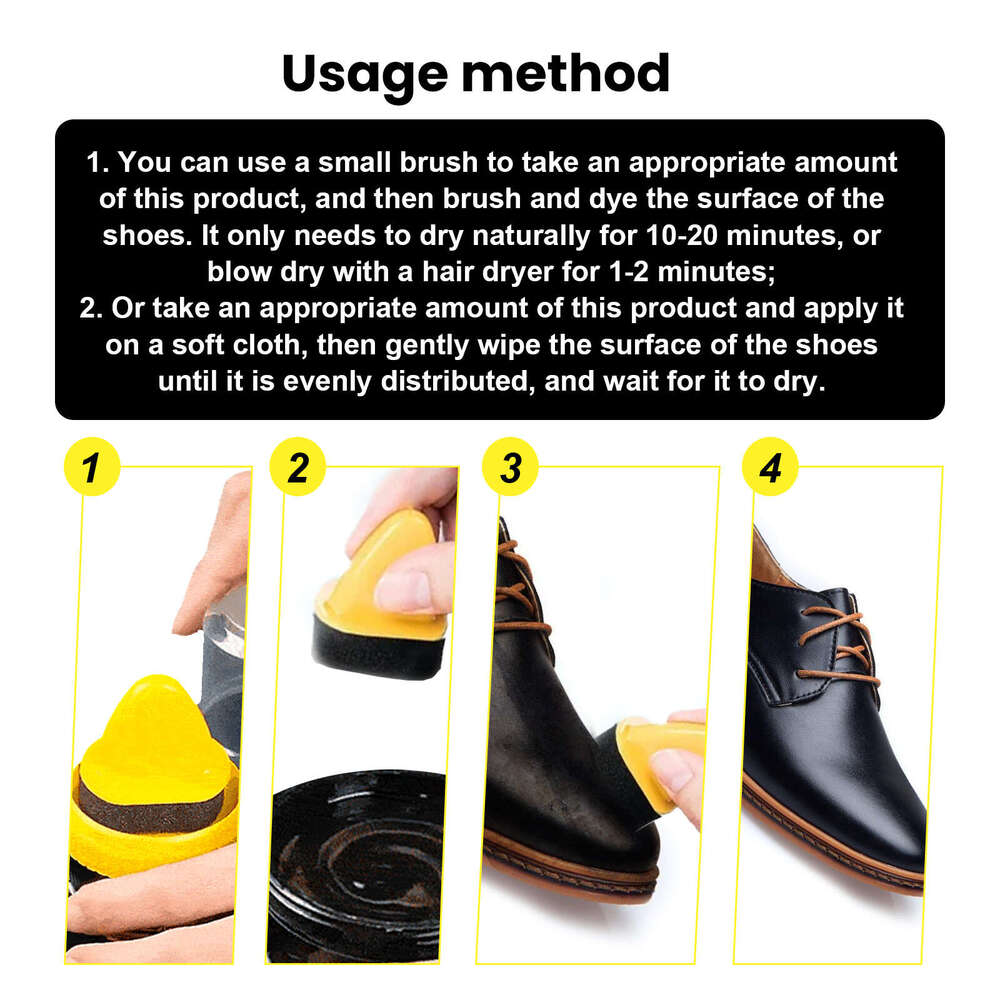 Usage method

1. You can use a small brush to take an appropriate amount of this product, and then brush and dye the surface of the shoes. It only needs to dry naturally for 10-20 minutes, or blow dry with a hair dryer for 1-2 minutes;
2. Or take an appropriate amount of this product and apply it on a soft cloth, then gently wipe the surface of the shoes until it is evenly distributed, and wait for it to dry.

1

2

3

4