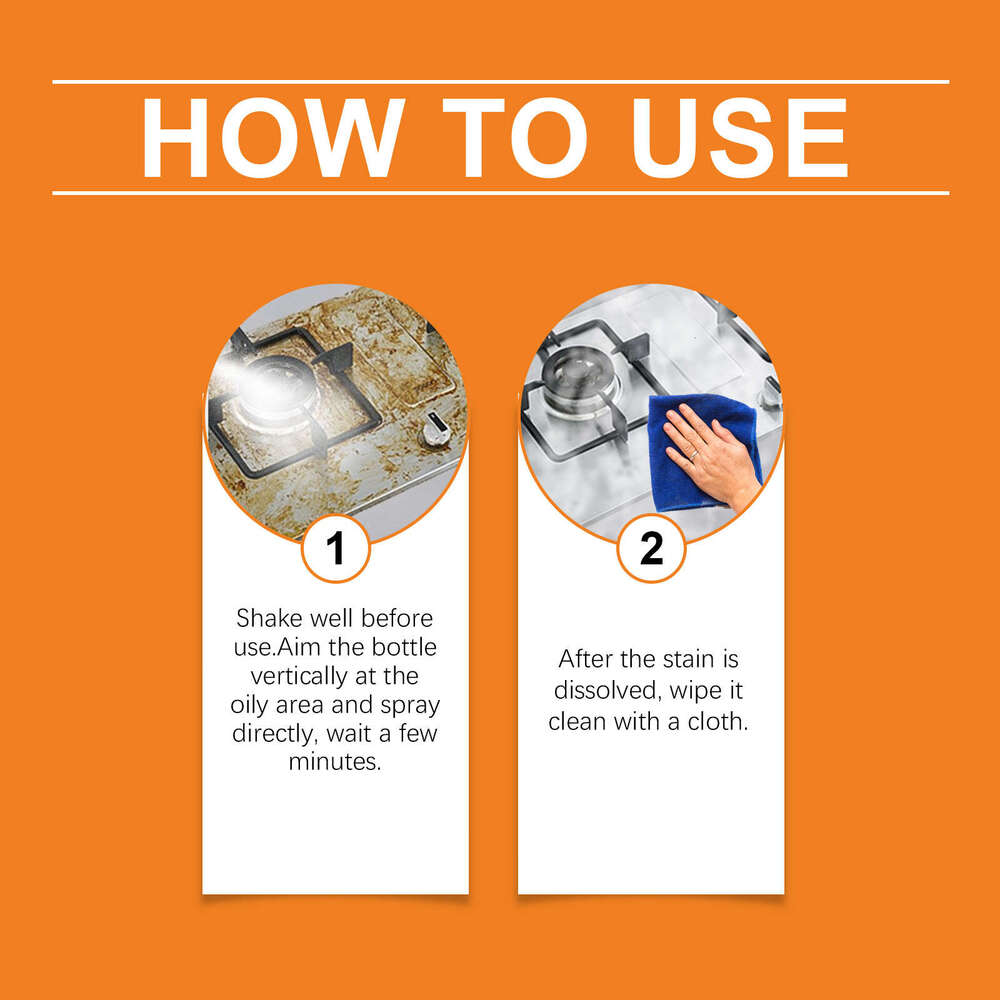 HOW TO USE

1

Shake well before use.Aim the bottle vertically at the oily area and spray directly, wait a few minutes.

2

After the stain is dissolved, wipe it clean with a cloth.