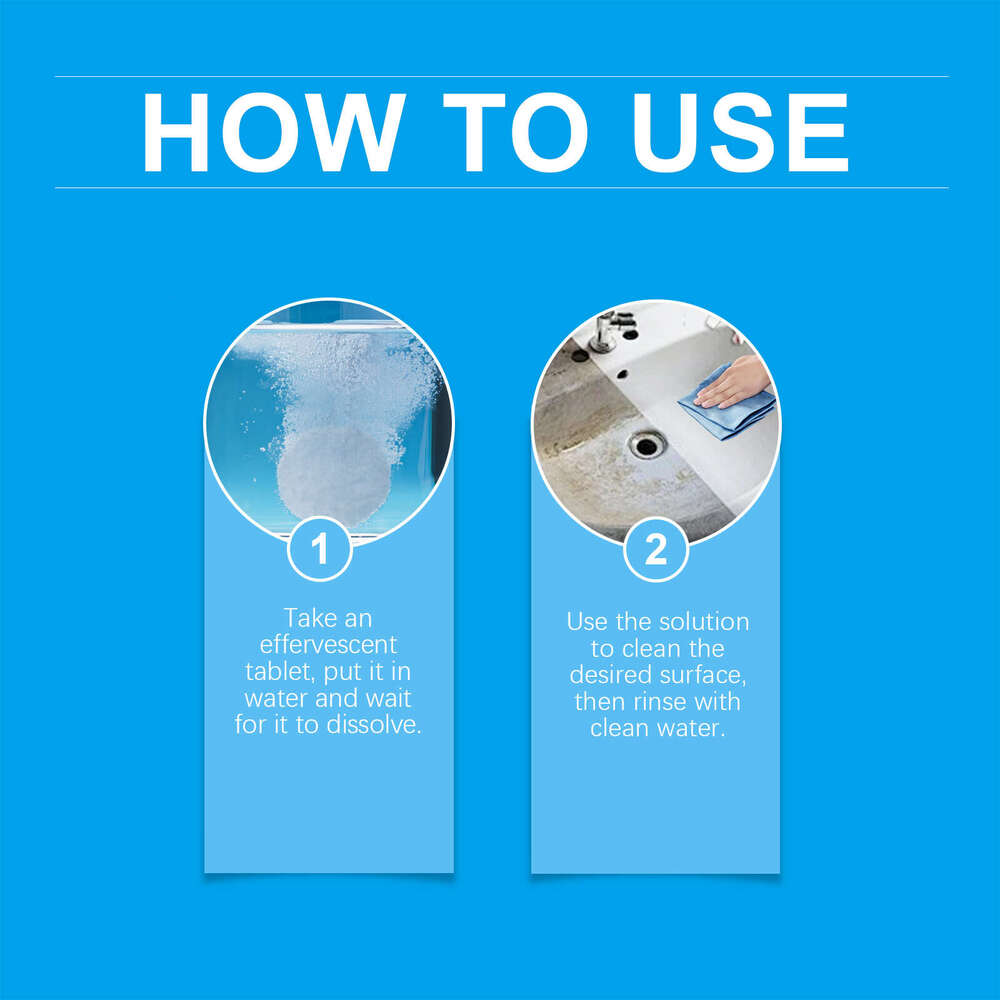 HOW TO USE

1

Take an effervescent tablet, put it in water and wait for it to dissolve.

2

Use the solution to clean the desired surface, then rinse with clean water.