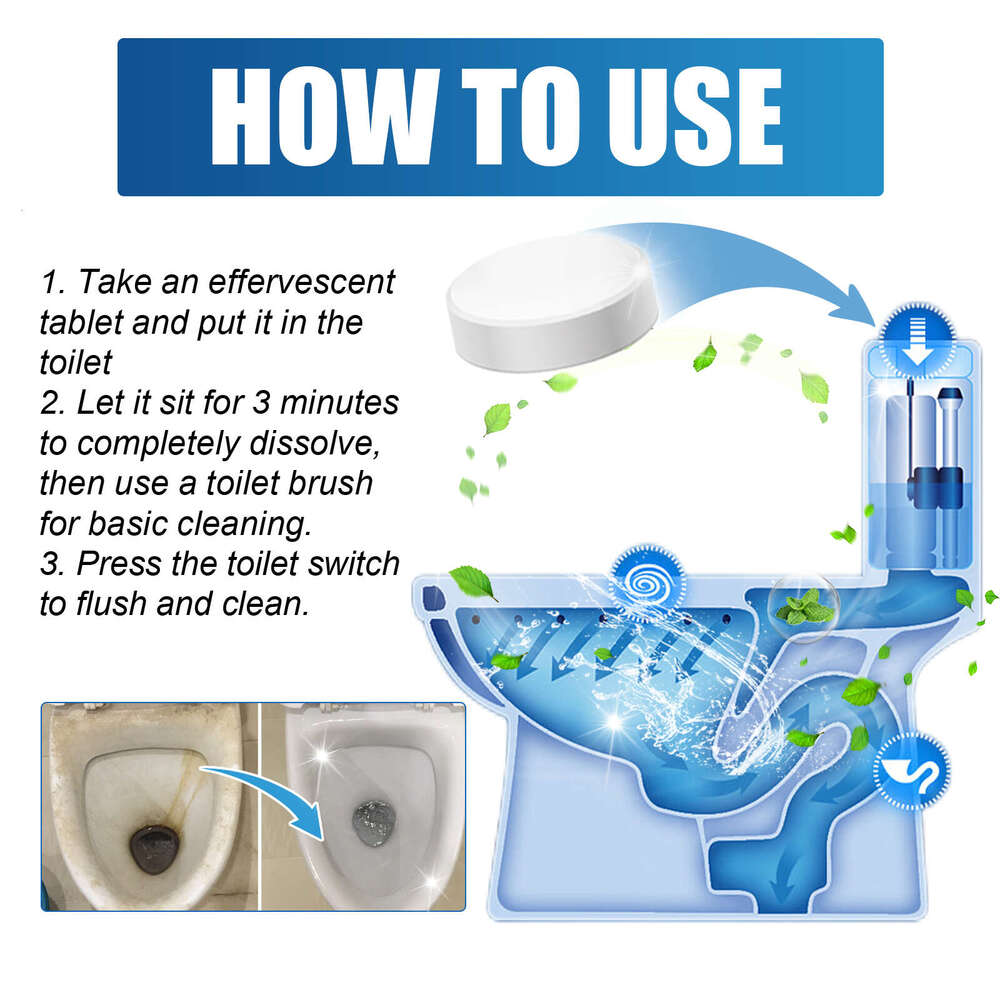 HOW TO USE

1. Take an effervescent tablet and put it in the toilet
2. Let it sit for 3 minutes to completely dissolve, then use a toilet brush for basic cleaning.
3. Press the toilet switch to flush and clean.