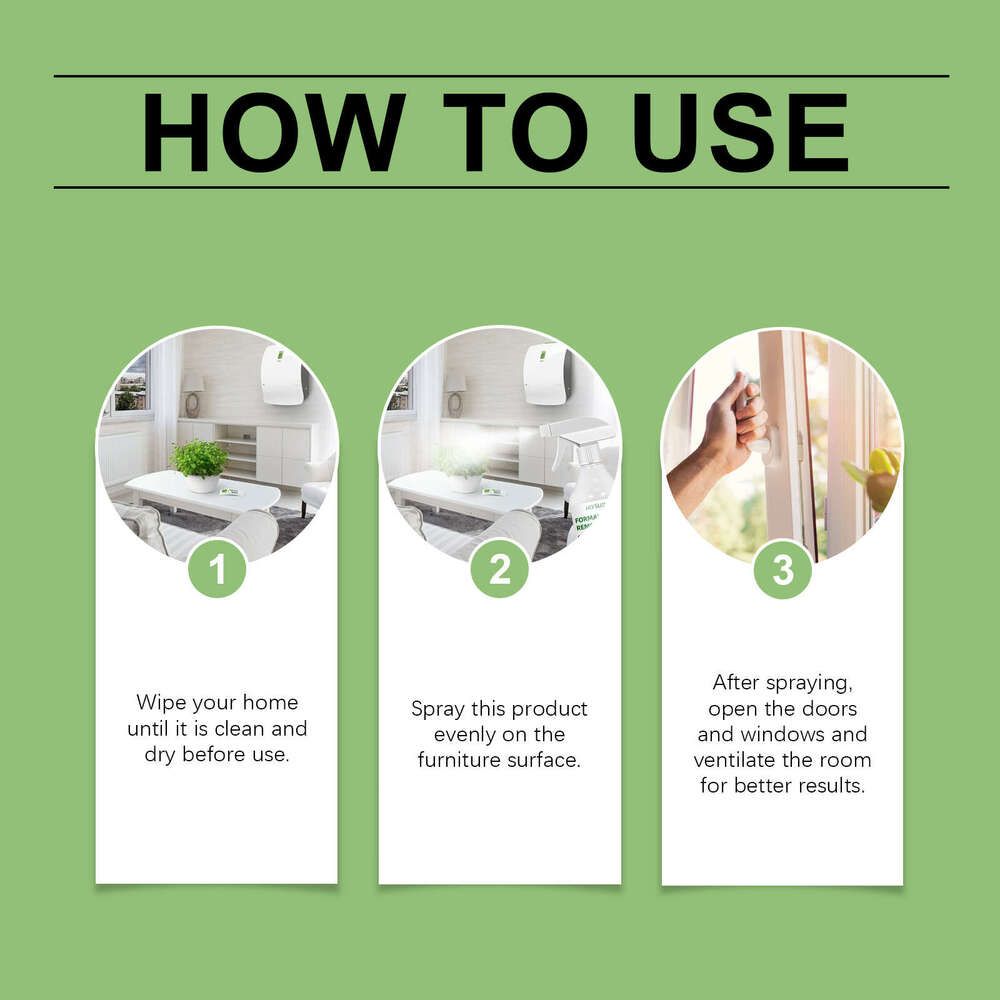 HOW TO USE

1

Wipe your home until it is clean and dry before use.

2

Spray this product evenly on the furniture surface.

3

After spraying, open the doors and windows and ventilate the room for better results.