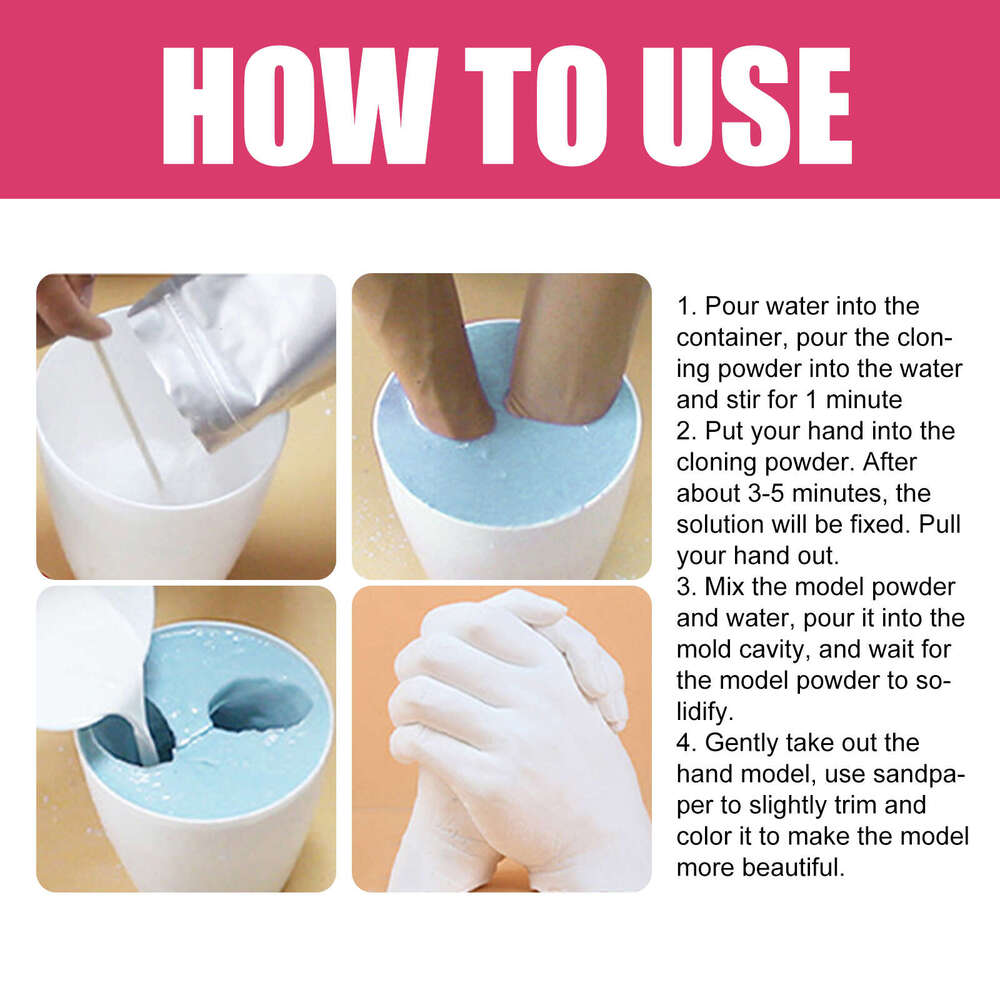 HOW TO USE

1. Pour water into the container, pour the cloning powder into the water and stir for 1 minute
2. Put your hand into the cloning powder. After about 3-5 minutes, the solution will be fixed. Pull your hand out.
3. Mix the model powder and water, pour it into the mold cavity, and wait for the model powder to solidify.
4. Gently take out the hand model, use sandpaper to slightly trim and color it to make the model more beautiful.