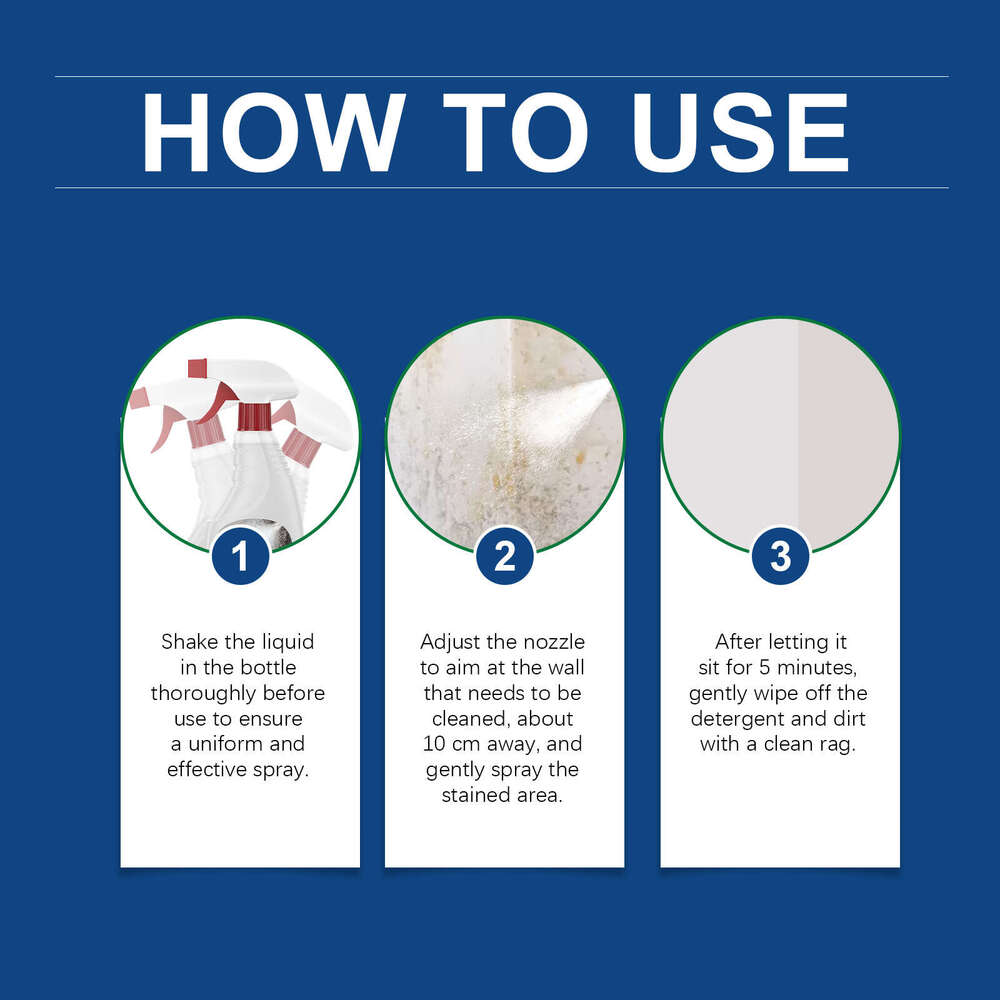 HOW TO USE

1

Shake the liquid in the bottle thoroughly before use to ensure a uniform and effective spray.

2

Adjust the nozzle to aim at the wall that needs to be cleaned, about 10 cm away, and gently spray the stained area.

3

After letting it sit for 5 minutes, gently wipe off the detergent and dirt with a clean rag.