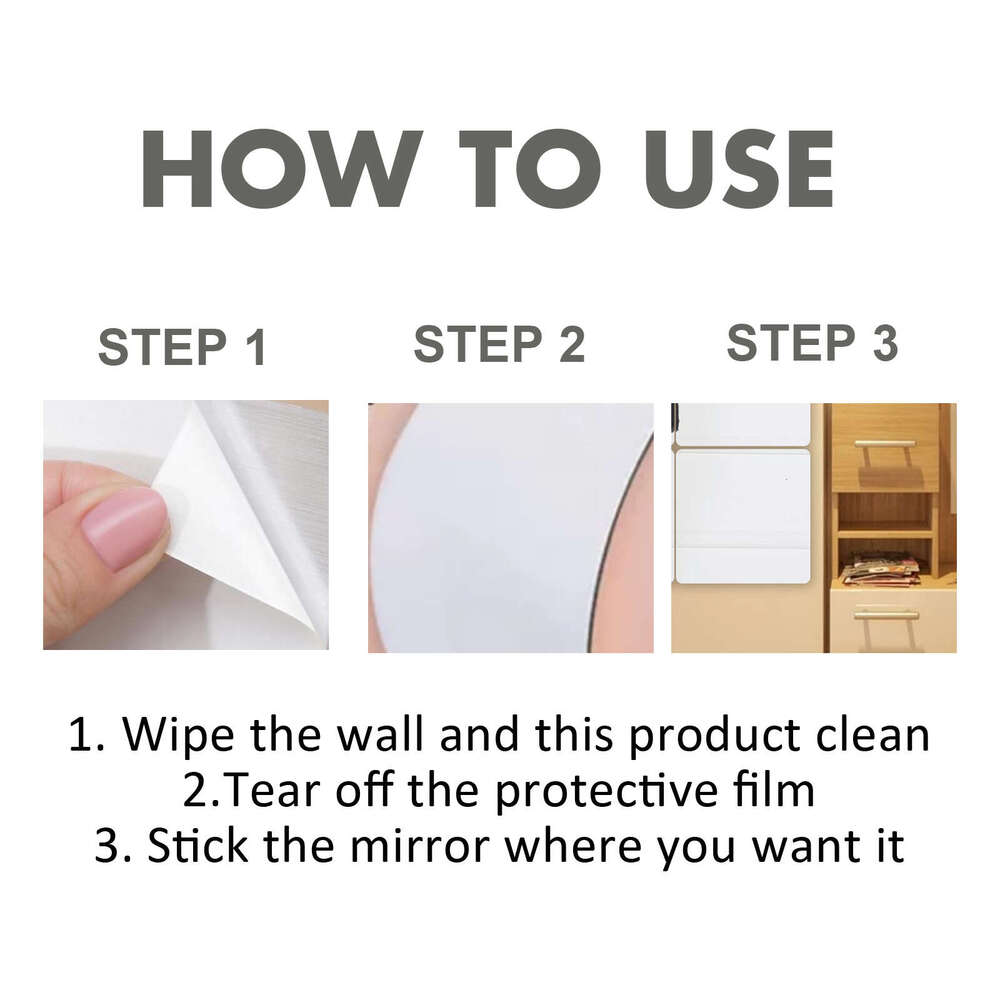 HOW TO USE

STEP 1

STEP 2

STEP 3

1. Wipe the wall and this product clean
2.Tear off the protective film
3. Stick the mirror where you want it