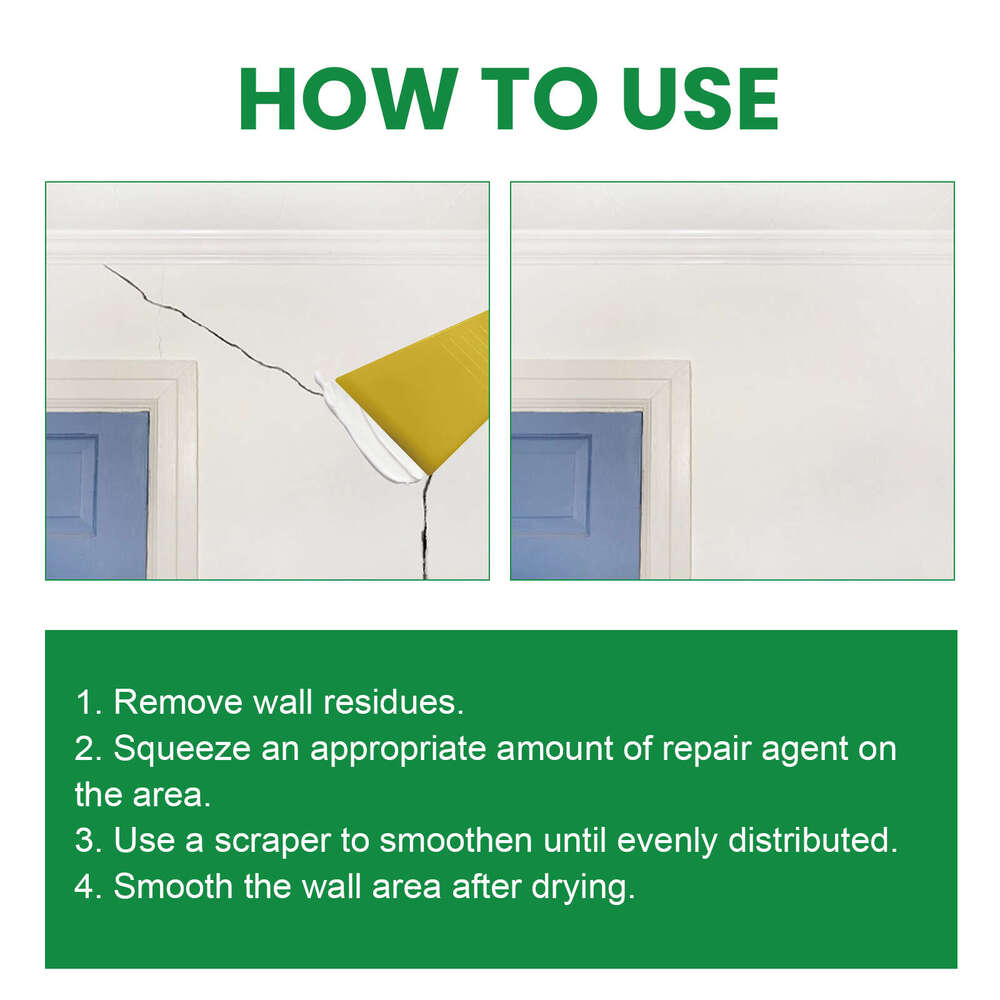 HOW TO USE

1. Remove wall residues.
2. Squeeze an appropriate amount of repair agent on the area.
3. Use a scraper to smoothen until evenly distributed.
4. Smooth the wall area after drying.