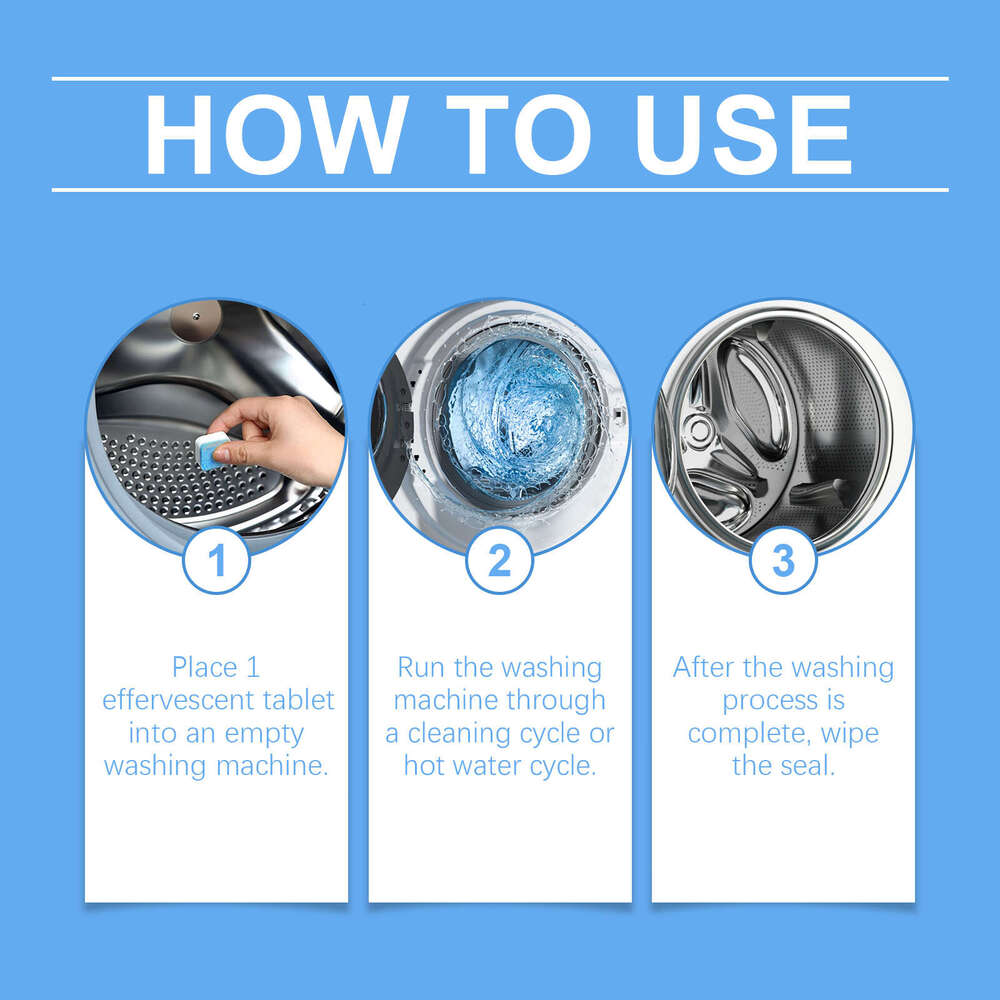 HOW TO USE

1

Place 1 effervescent tablet into an empty washing machine.

2

Run the washing machine through a cleaning cycle or hot water cycle.

3

After the washing process is complete, wipe the seal.