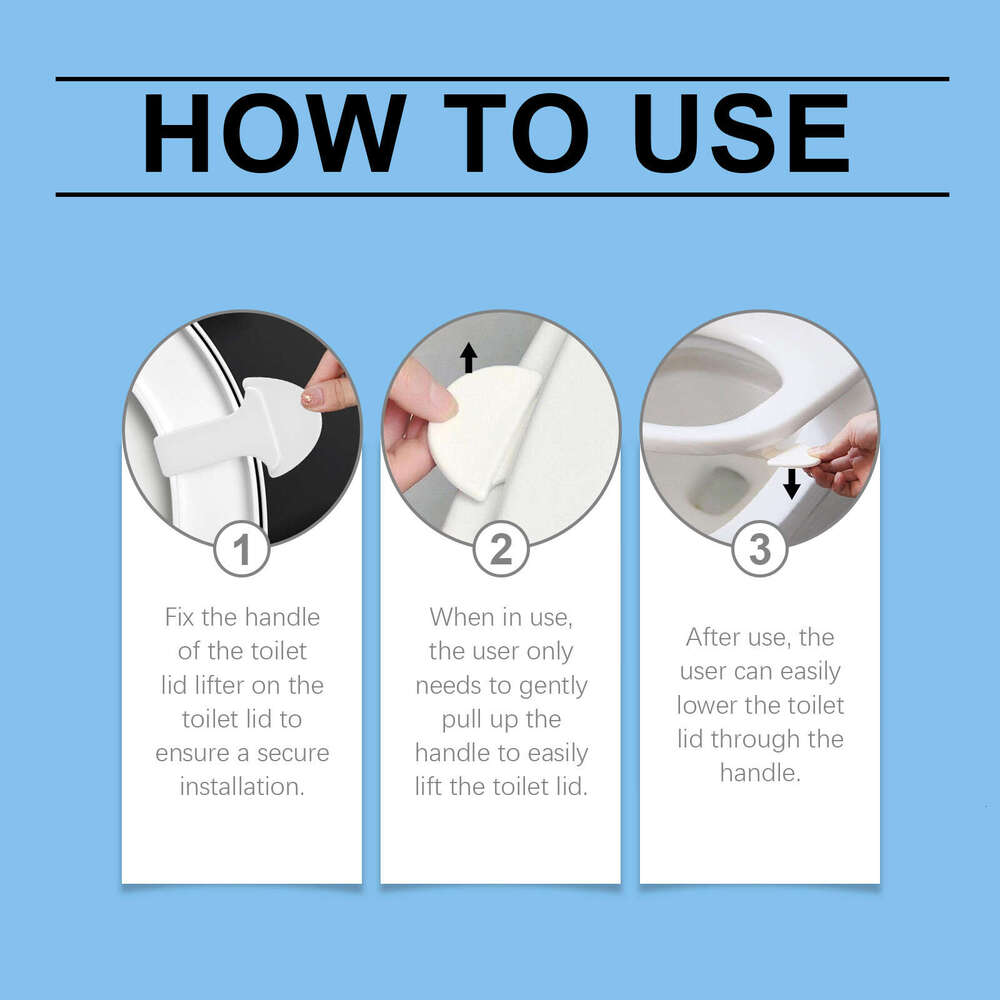 HOW TO USE

1

Fix the handle of the toilet lid lifter on the toilet lid to ensure a secure installation.

2

When in use, the user only needs to gently pull up the handle to easily lift the toilet lid.

3

After use, the user can easily lower the toilet lid through the handle.