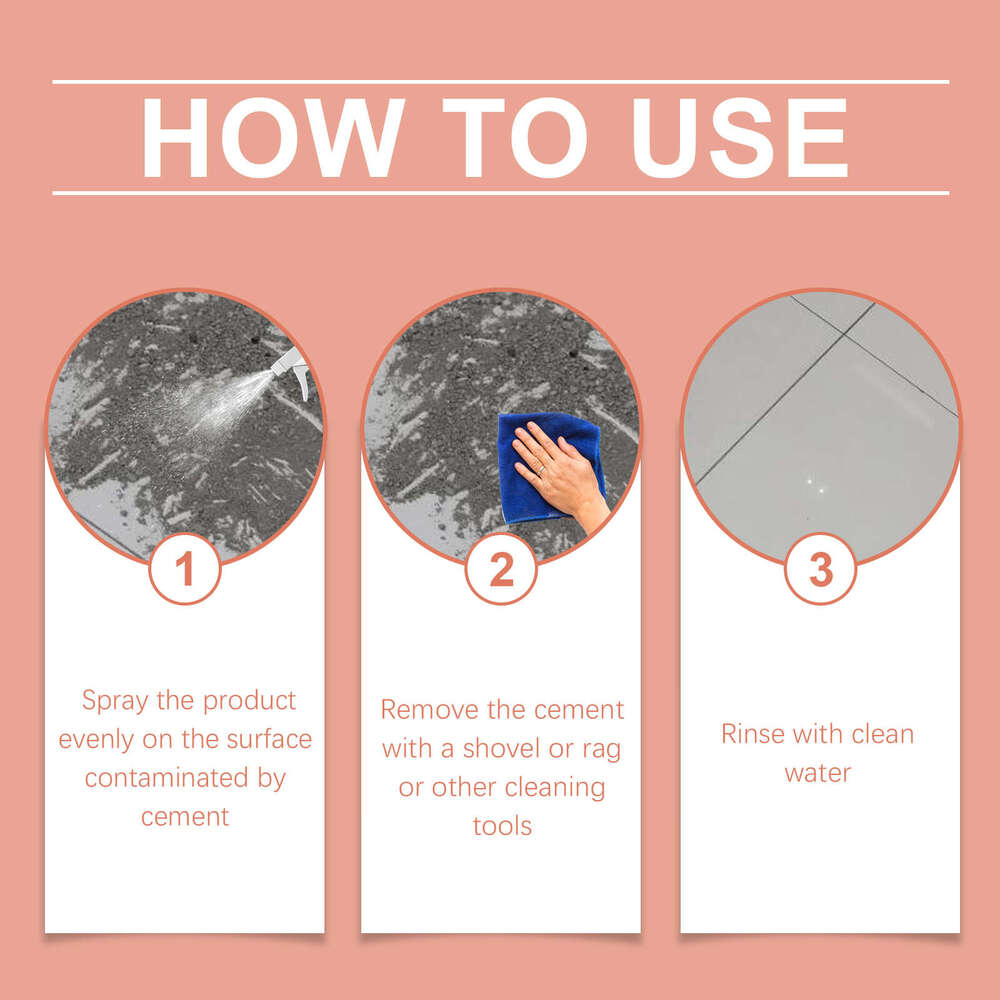 HOW TO USE

1

Spray the product evenly on the surface contaminated by cement

2

Remove the cement with a shovel or rag or other cleaning tools

3

Rinse with clean water