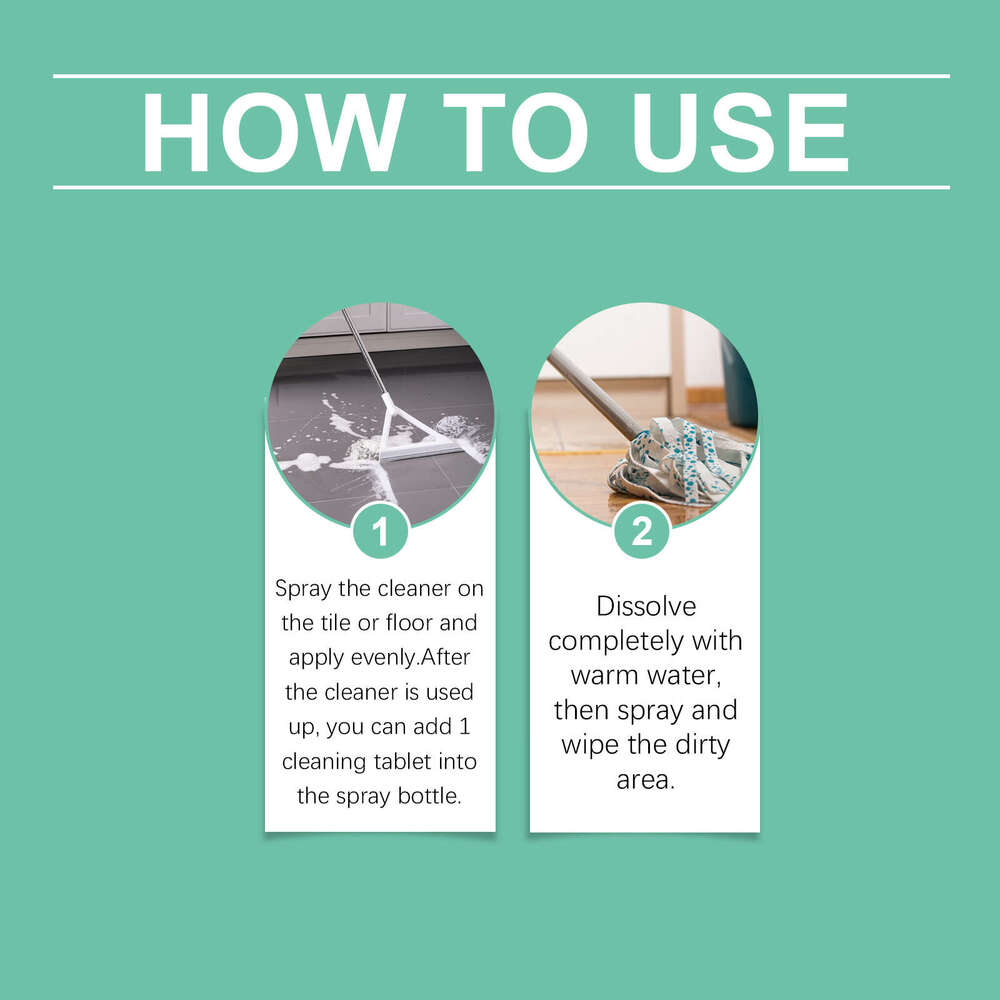 HOW TO USE

1

Spray the cleaner on the tile or floor and apply evenly.After the cleaner is used up, you can add 1 cleaning tablet into the spray bottle.

2

Dissolve completely with warm water, then spray and wipe the dirty area.