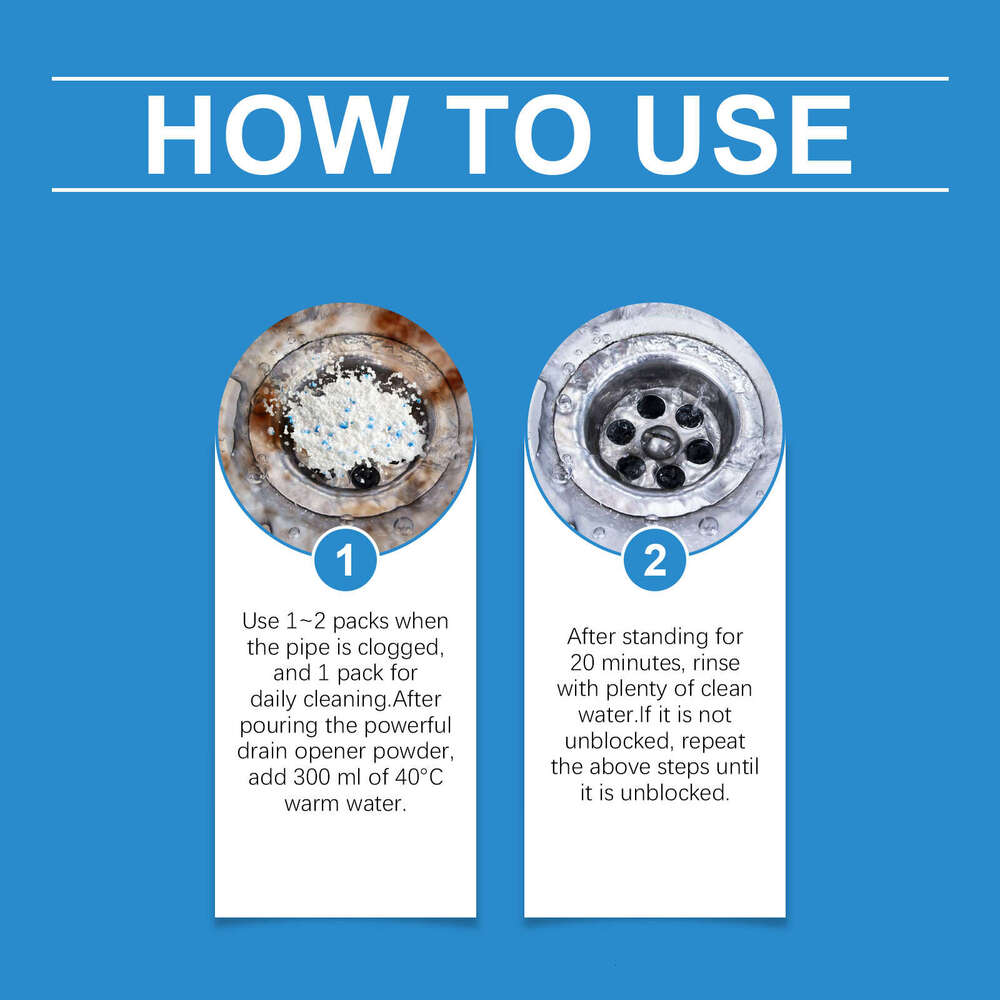 HOW TO USE

1

Use 1~2 packs when the pipe is clogged, and 1 pack for daily cleaning.After pouring the powerful drain opener powder, add 300 ml of 40°C warm water.

2

After standing for 20 minutes, rinse with plenty of clean water.If it is not unblocked, repeat the above steps until it is unblocked.