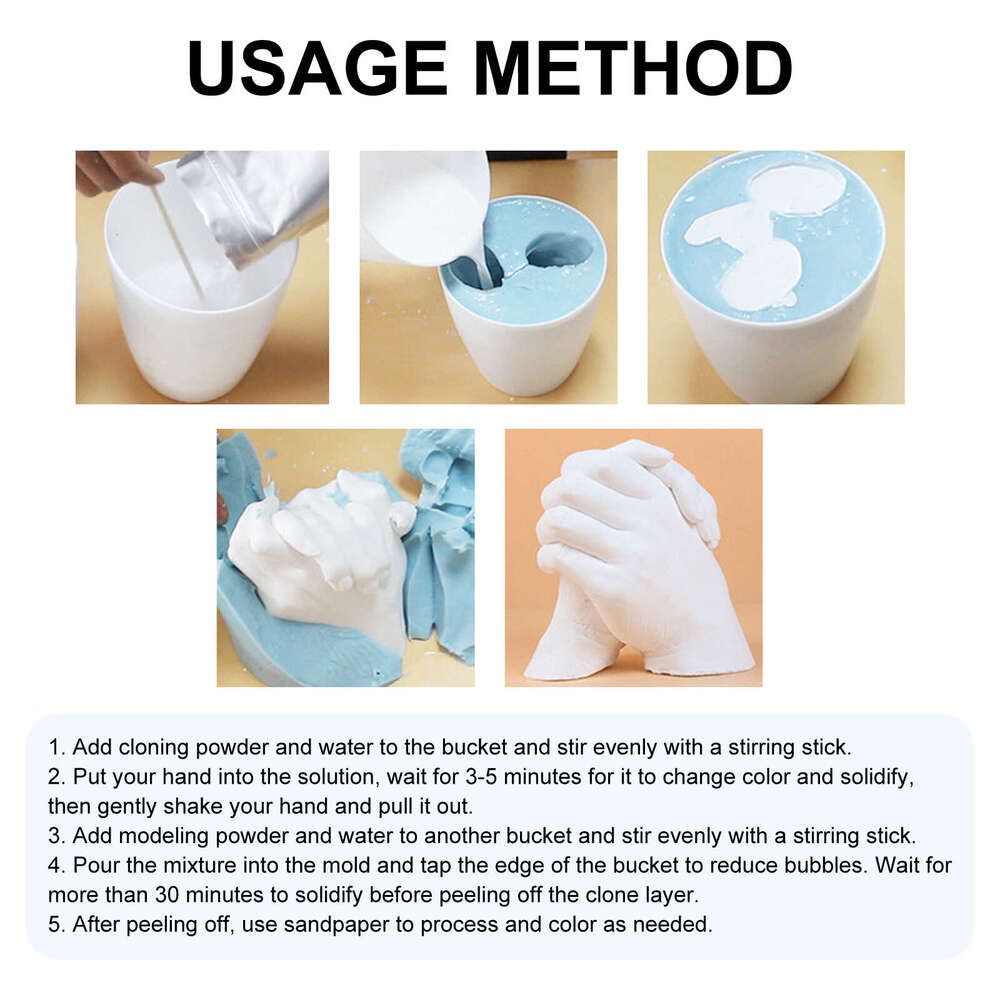 USAGE METHOD

1. Add cloning powder and water to the bucket and stir evenly with a stirring stick.
2. Put your hand into the solution, wait for 3-5 minutes for it to change color and solidify, then gently shake your hand and pull it out.
3. Add modeling powder and water to another bucket and stir evenly with a stirring stick.
4. Pour the mixture into the mold and tap the edge of the bucket to reduce bubbles. Wait for more than 30 minutes to solidify before peeling off the clone layer.
5. After peeling off, use sandpaper to process and color as needed.