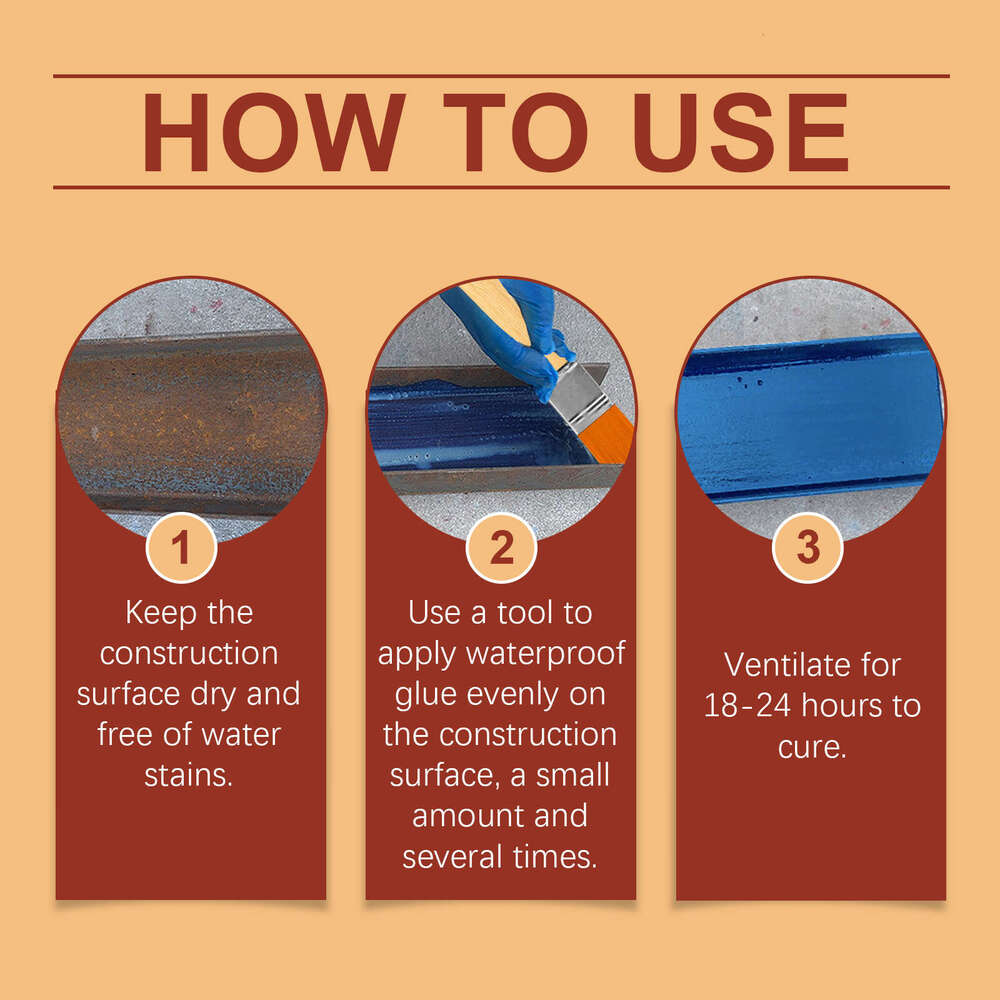 HOW TO USE

1

Keep the construction surface dry and free of water stains.

2

Use a tool to apply waterproof glue evenly on the construction surface, a small amount and several times.

3

Ventilate for 18-24 hours to cure.