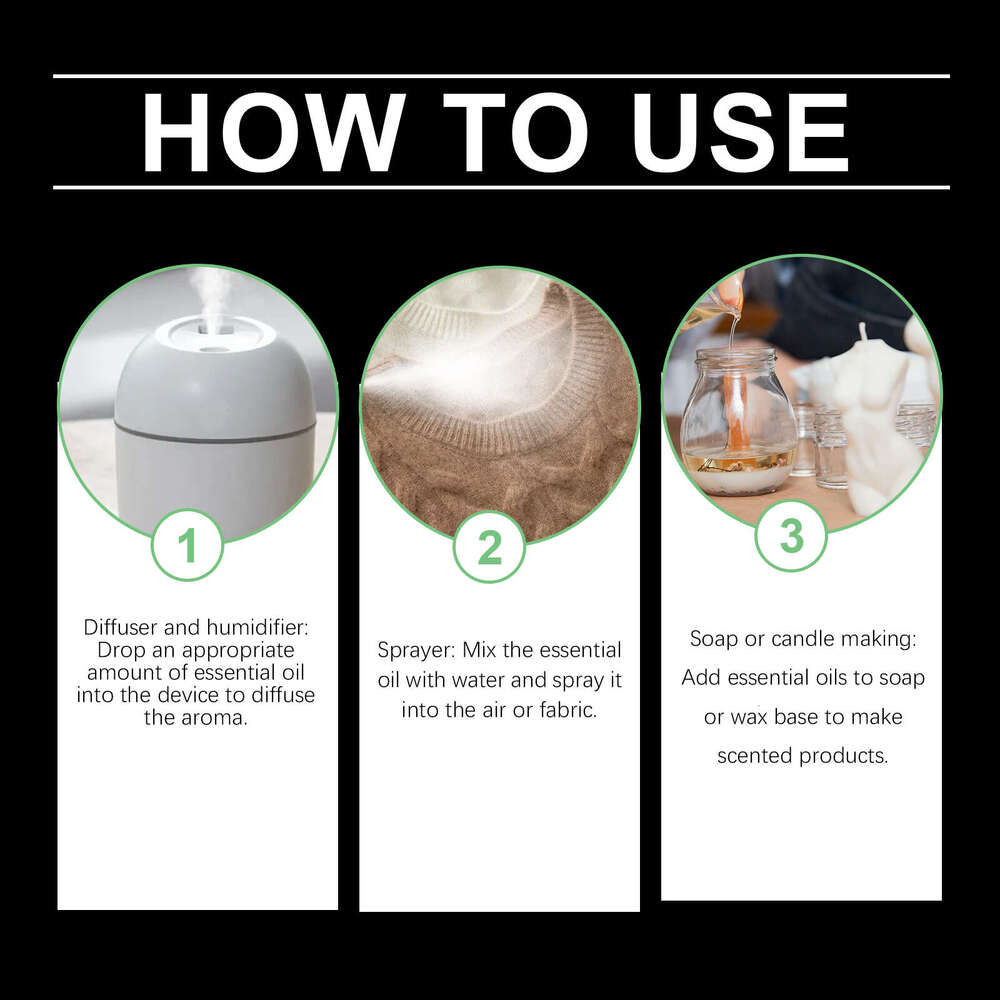 HOW TO USE

1

Diffuser and humidifier: Drop an appropriate amount of essential oil into the device to diffuse the aroma.

2

Sprayer: Mix the essential oil with water and spray it into the air or fabric.

3

Soap or candle making: Add essential oils to soap or wax base to make scented products.