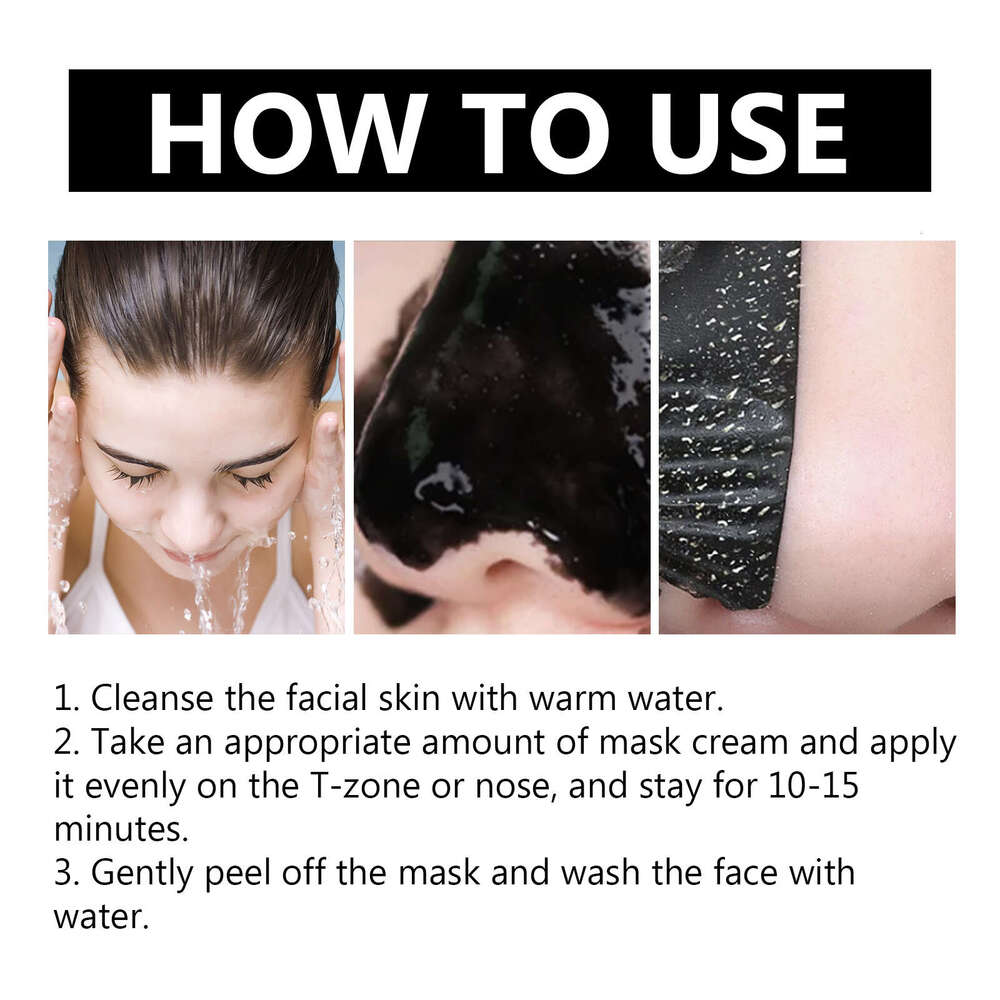 HOW TO USE

1. Cleanse the facial skin with warm water.
2. Take an appropriate amount of mask cream and apply it evenly on the T-zone or nose, and stay for 10-15 minutes.
3. Gently peel off the mask and wash the face with water.