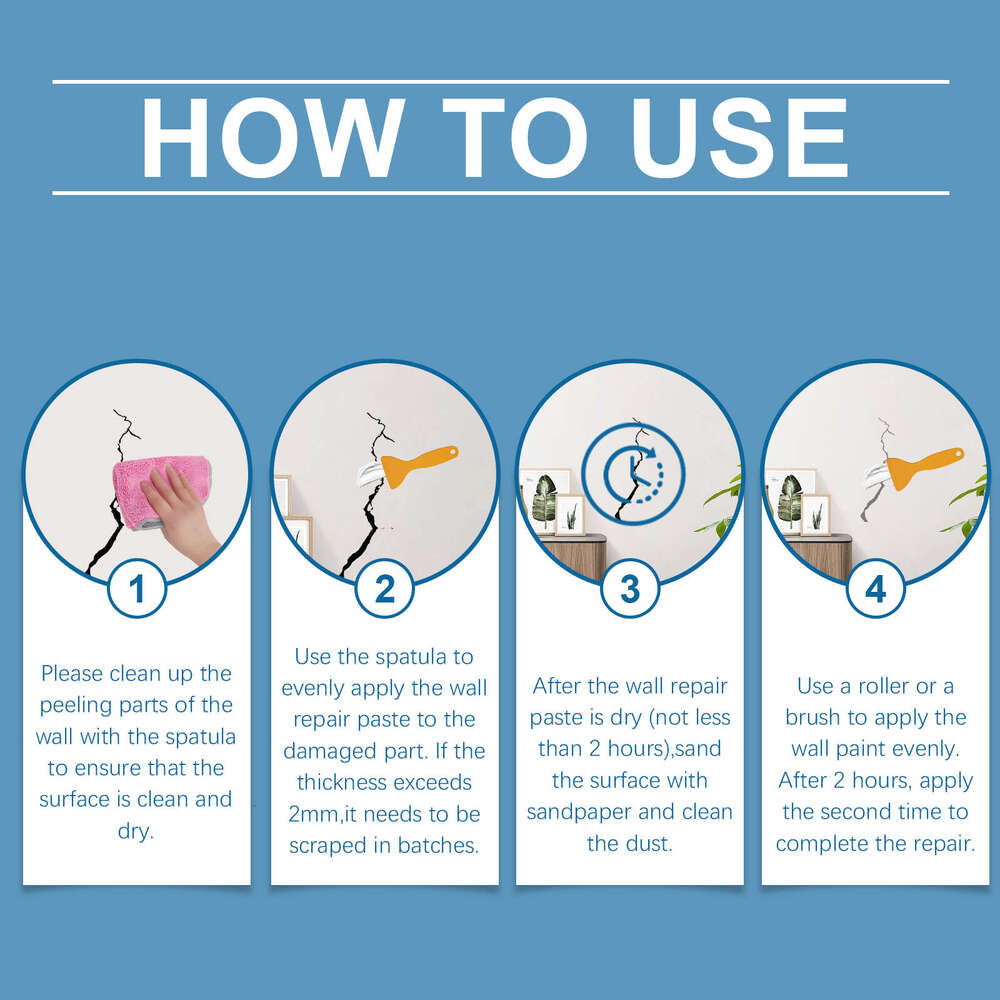 HOW TO USE

1

Please clean up the peeling parts of the wall with the spatula to ensure that the surface is clean and dry.

2

Use the spatula to evenly apply the wall repair paste to the damaged part. If the thickness exceeds 2mm,it needs to be scraped in batches.

3

After the wall repair paste is dry (not less than 2 hours),sand the surface with sandpaper and clean the dust.

4

Use a roller or a brush to apply the wall paint evenly. After 2 hours, apply the second time to complete the repair.