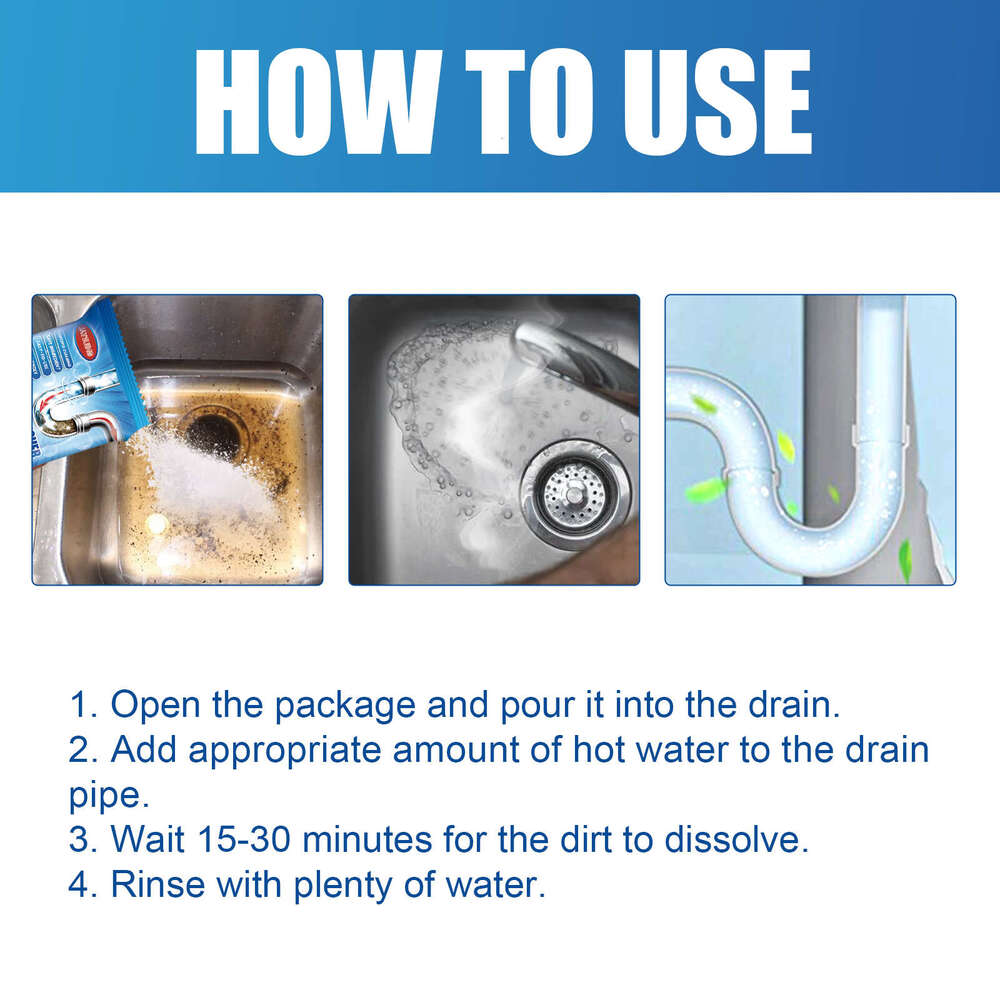 HOW TO USE

1. Open the package and pour it into the drain.
2. Add appropriate amount of hot water to the drain pipe.
3. Wait 15-30 minutes for the dirt to dissolve.
4. Rinse with plenty of water.