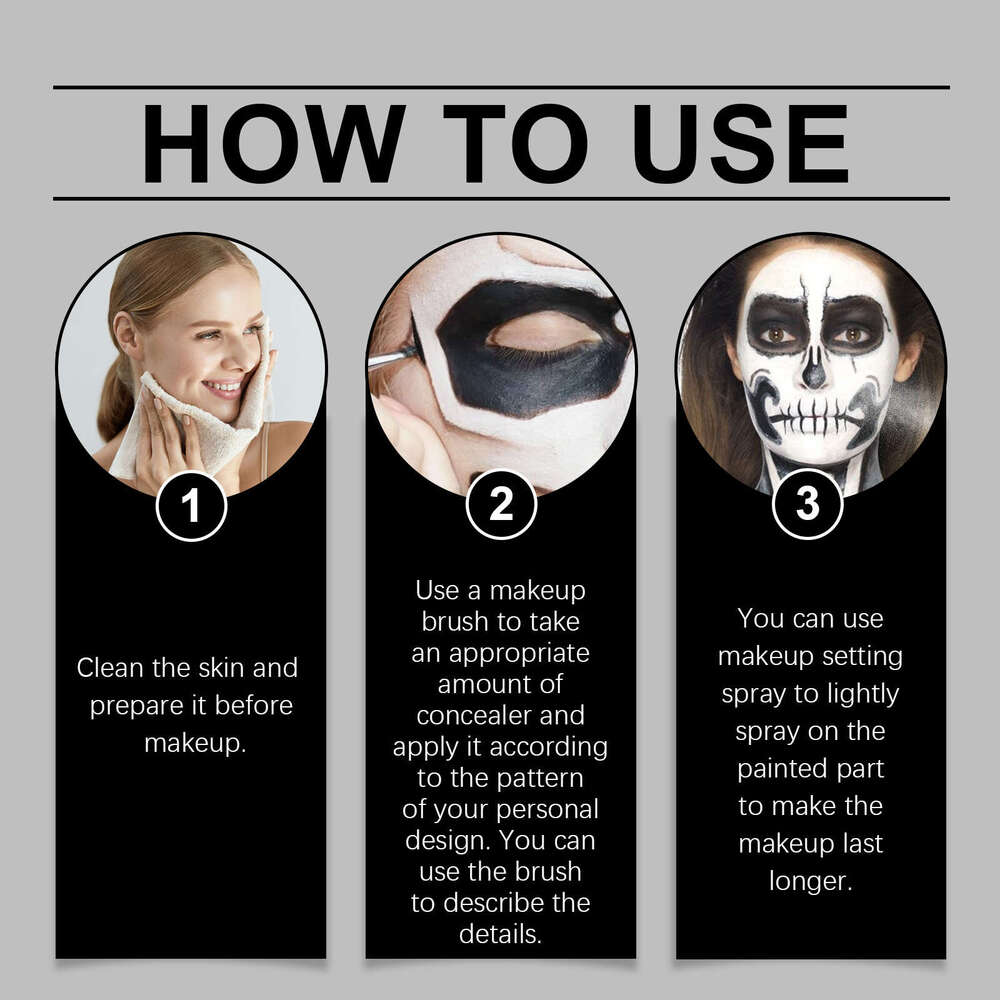 HOW TO USE

1

Clean the skin and prepare it before makeup.

2

Use a makeup brush to take an appropriate amount of concealer and apply it according to the pattern of your personal design. You can use the brush to describe the details.

3

You can use makeup setting spray to lightly spray on the painted part to make the makeup last longer.