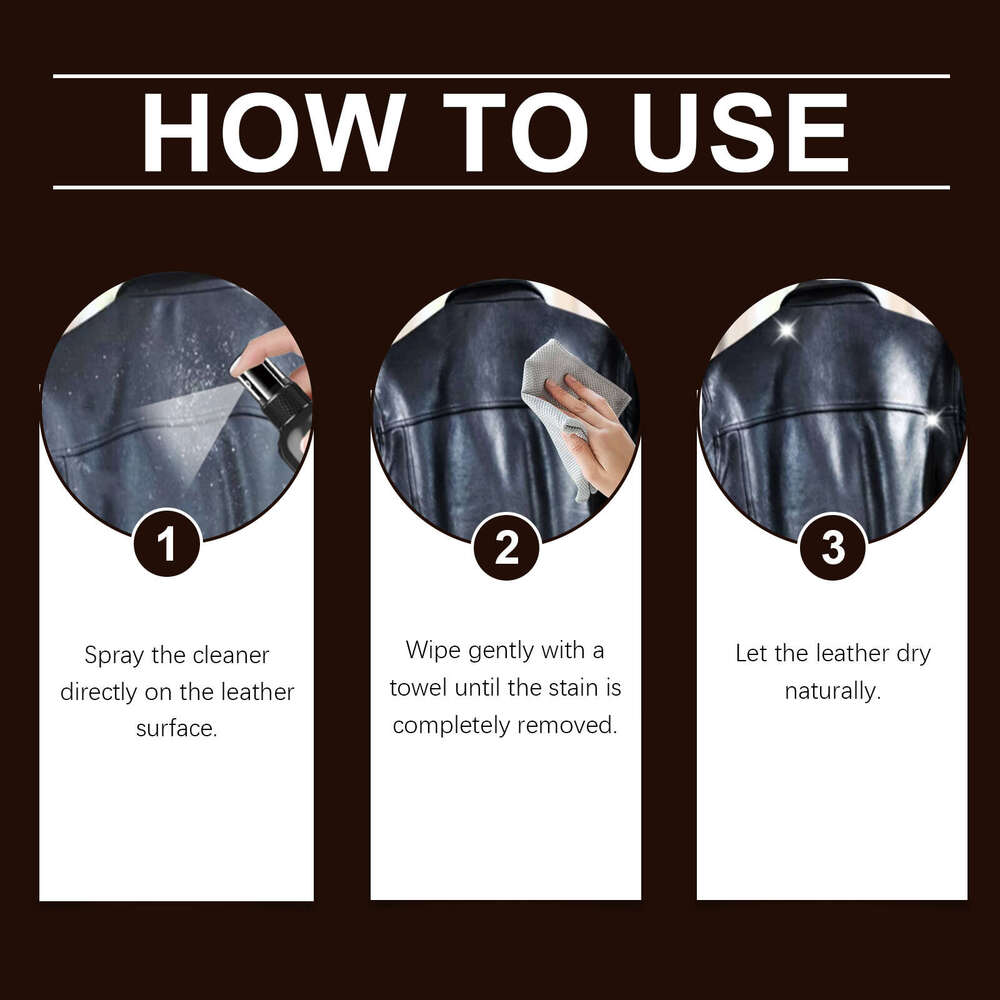 HOW TO USE

1

Spray the cleaner directly on the leather surface.

2

Wipe gently with a towel until the stain is completely removed.

3

Let the leather dry naturally.