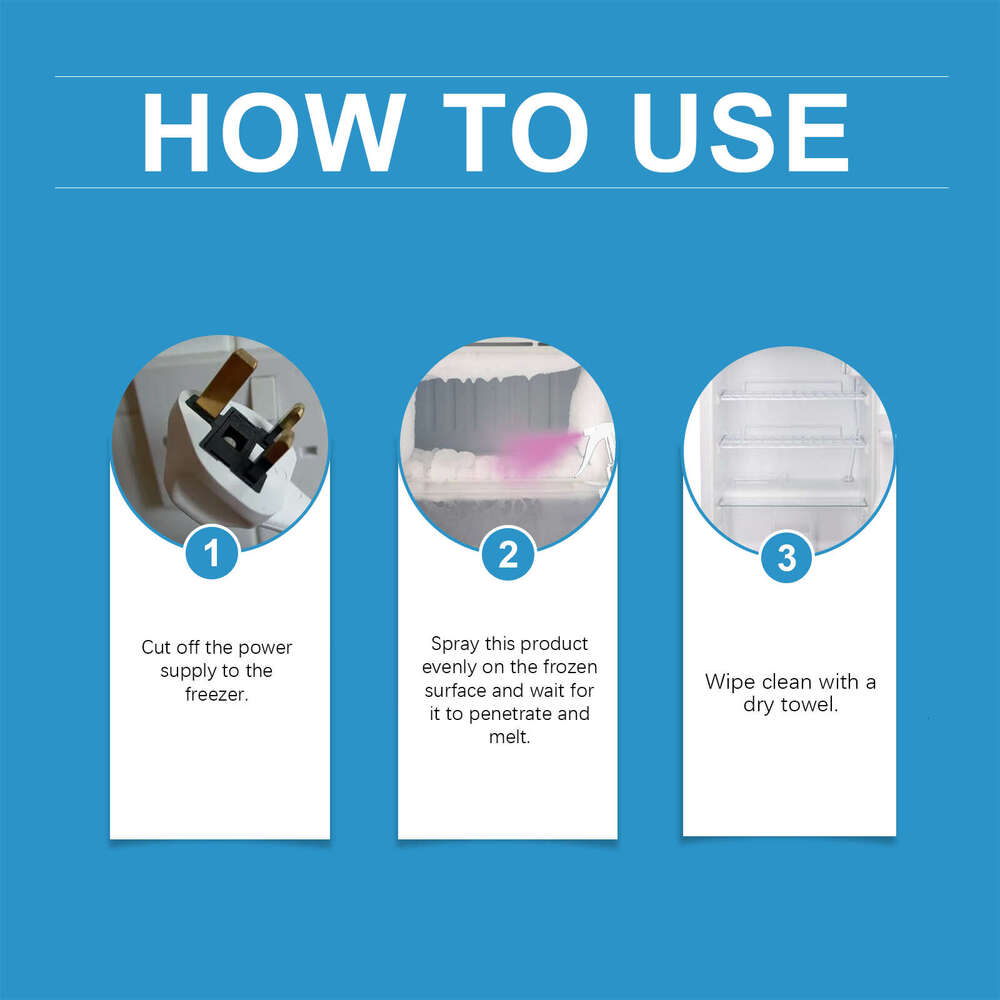 HOW TO USE

1

Cut off the power supply to the freezer.

2

Spray this product evenly on the frozen surface and wait for it to penetrate and melt.

3

Wipe clean with a dry towel.