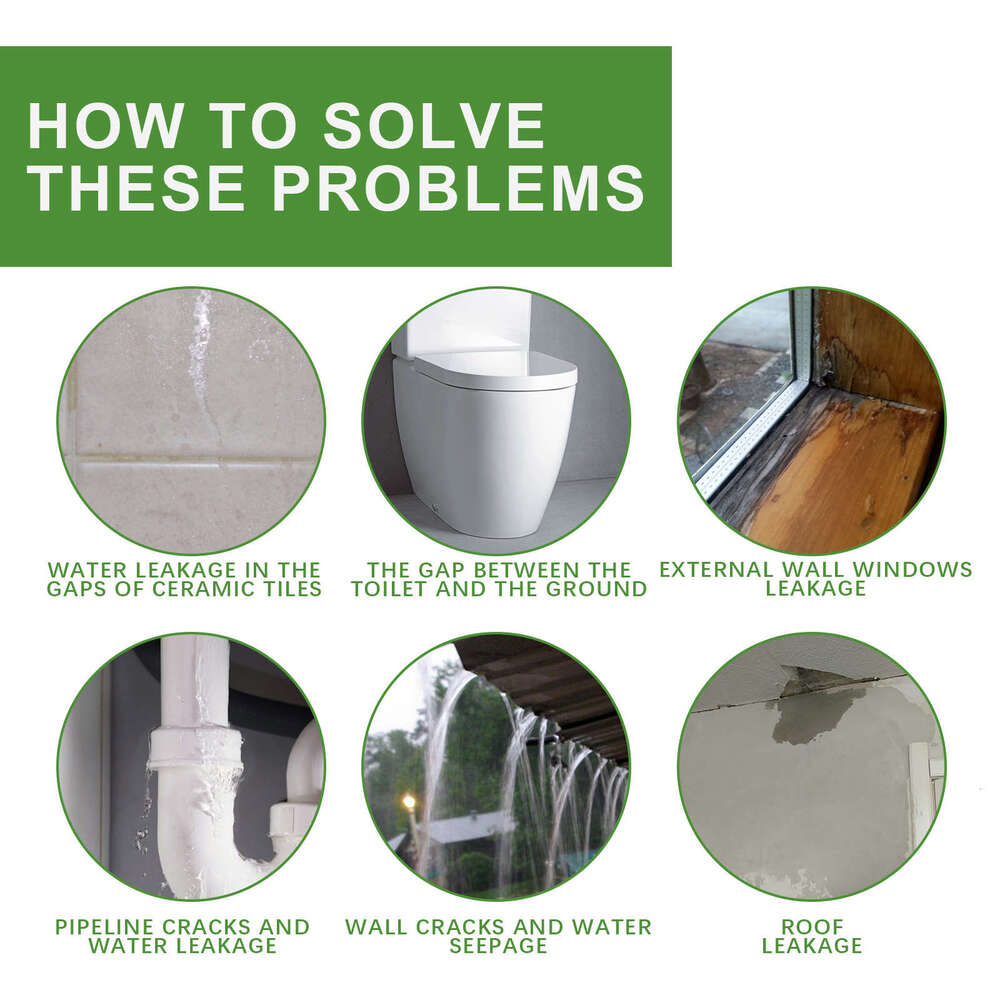 HOW TO SOLVE THESE PROBLEMS

WATER LEAKAGE IN THE GAPS OF CERAMIC TILES

THE GAP BETWEEN THE TOILET AND THE GROUND

EXTERNAL WALL WINDOWS LEAKAGE

PIPELINE CRACKS AND WATER LEAKAGE

WALL CRACKS AND WATER SEEPAGE

ROOF LEAKAGE