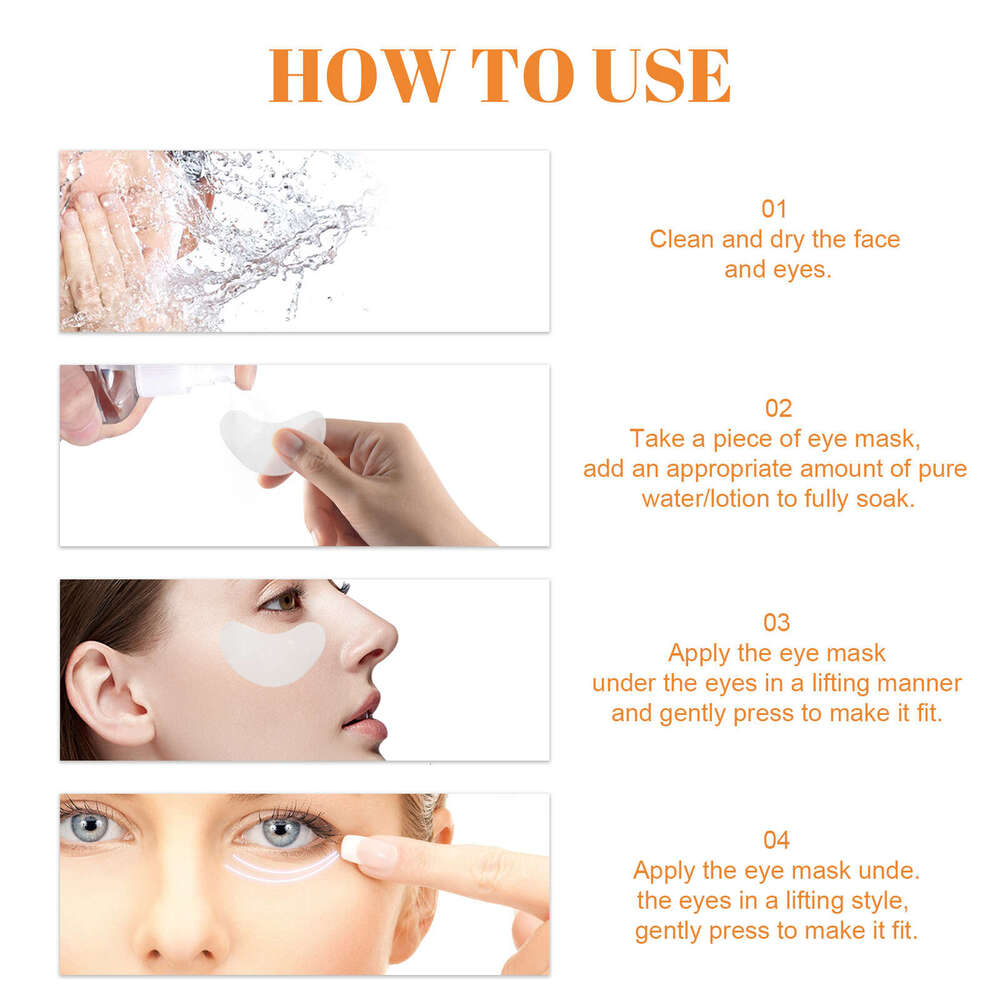 HOW TO USE

01
Clean and dry the face and eyes.

02
Take a piece of eye mask, add an appropriate amount of pure water/lotion to fully soak.

03
Apply the eye mask under the eyes in a lifting manner and gently press to make it fit.

04
Apply the eye mask unde. the eyes in a lifting style, gently press to make it fit.